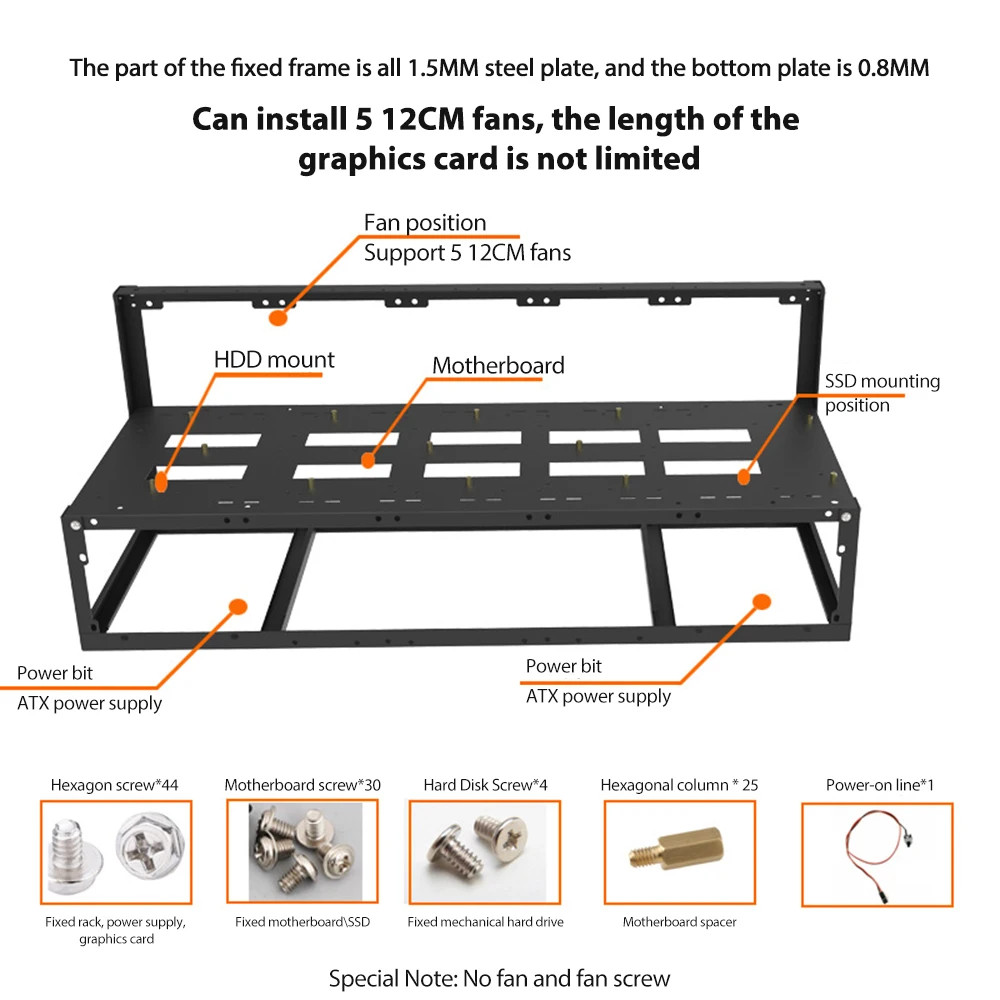 The part of the fixed frame is all 1.5MM steel plate, and the bottom plate is 0.8MM

Can install 5 12CM fans, the length of the graphics card is not limited

Fan position
Support 5 12CM fans

HDD mount

Motherboard

SSD mounting position

Power bit
ATX power supply

Power bit
ATX power supply

Hexagon screw*44

Fixed rack, power supply, graphics card

Motherboard screw*30

Fixed motherboard\SSD

Hard Disk Screw*4

Fixed mechanical hard drive

Hexagonal column * 25

Motherboard spacer

Power-on line*1

Special Note: No fan and fan screw