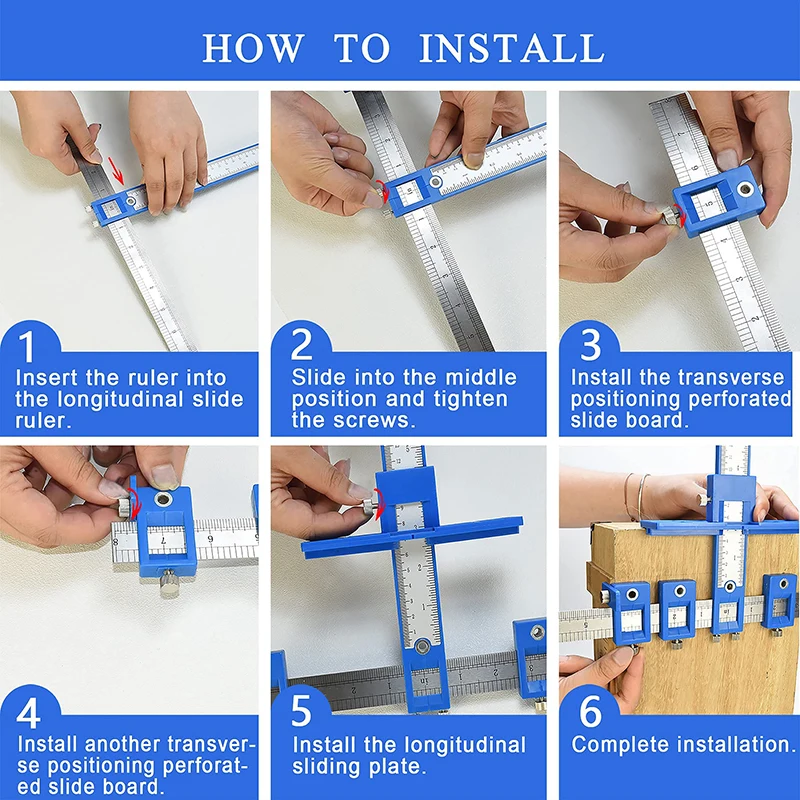 HOW TO INSTALL

1
Insert the ruler into the longitudinal slide ruler.

2
Slide into the middle position and tighten the screws.

3
Install the transverse positioning perforated slide board.

4
Install another transverse positioning perforated slide board.

5
Install the longitudinal sliding plate.

6
Complete installation.