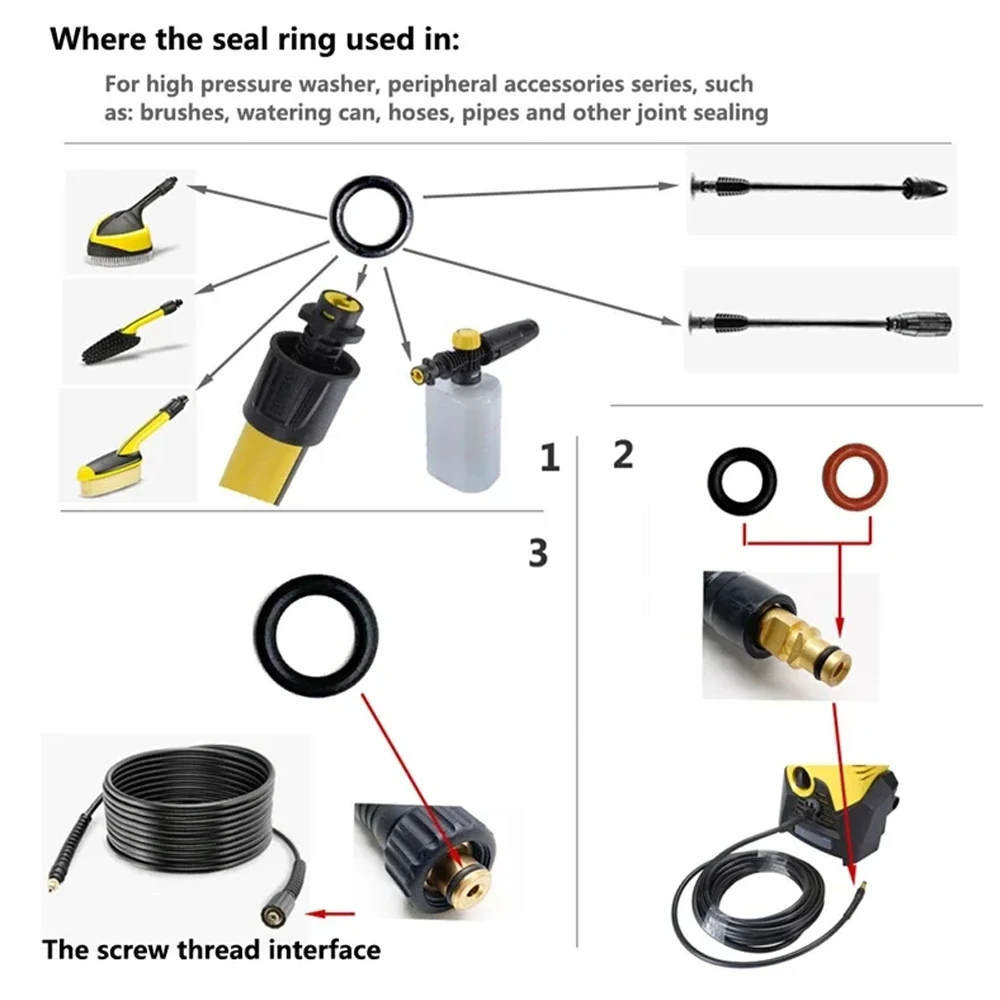 Where the seal ring used in:

For high pressure washer, peripheral accessories series, such as: brushes, watering can, hoses, pipes and other joint sealing

1

2

3

The screw thread interface