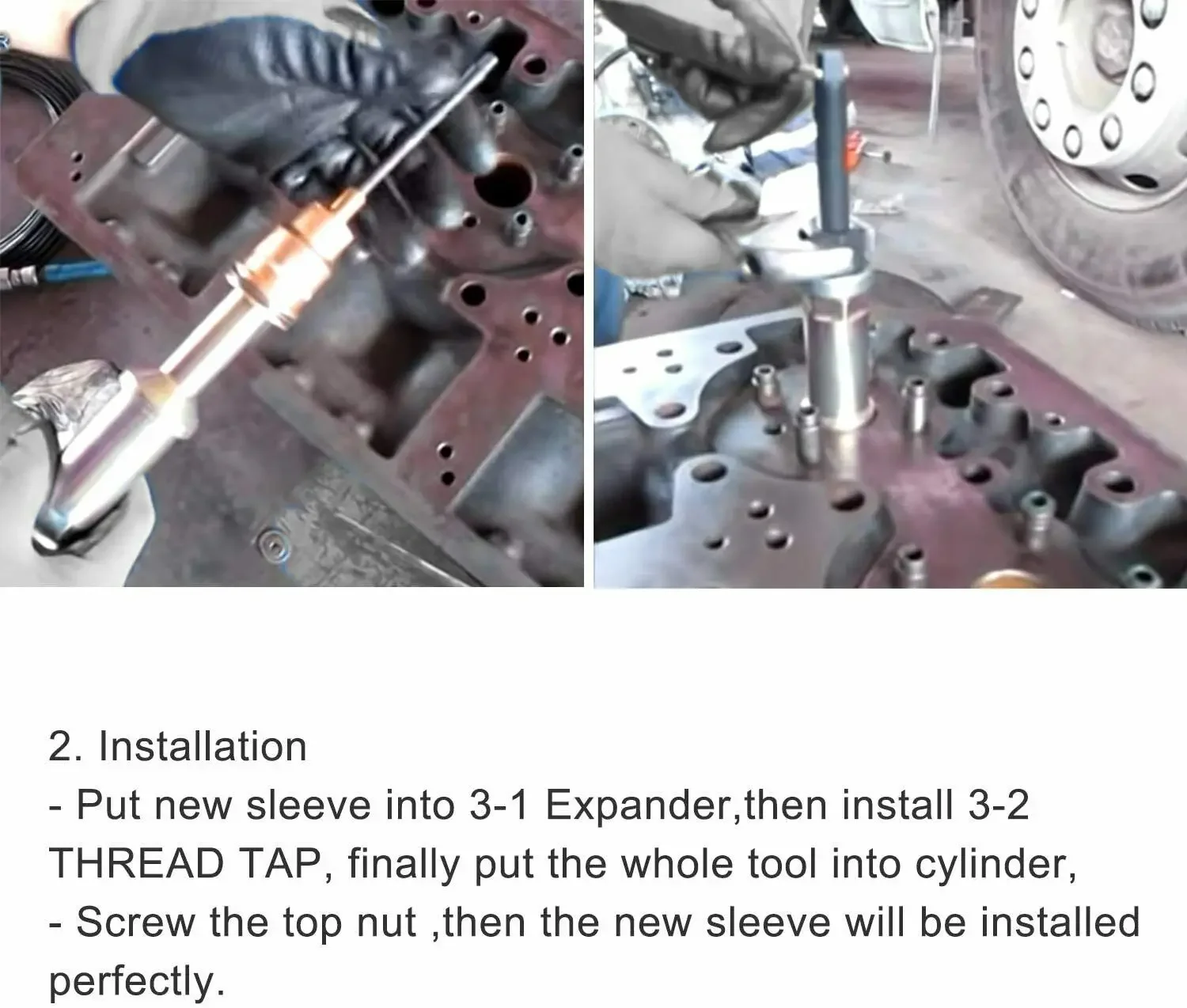 2. Installation
- Put new sleeve into 3-1 Expander,then install 3-2 THREAD TAP, finally put the whole tool into cylinder,
- Screw the top nut ,then the new sleeve will be installed perfectly.