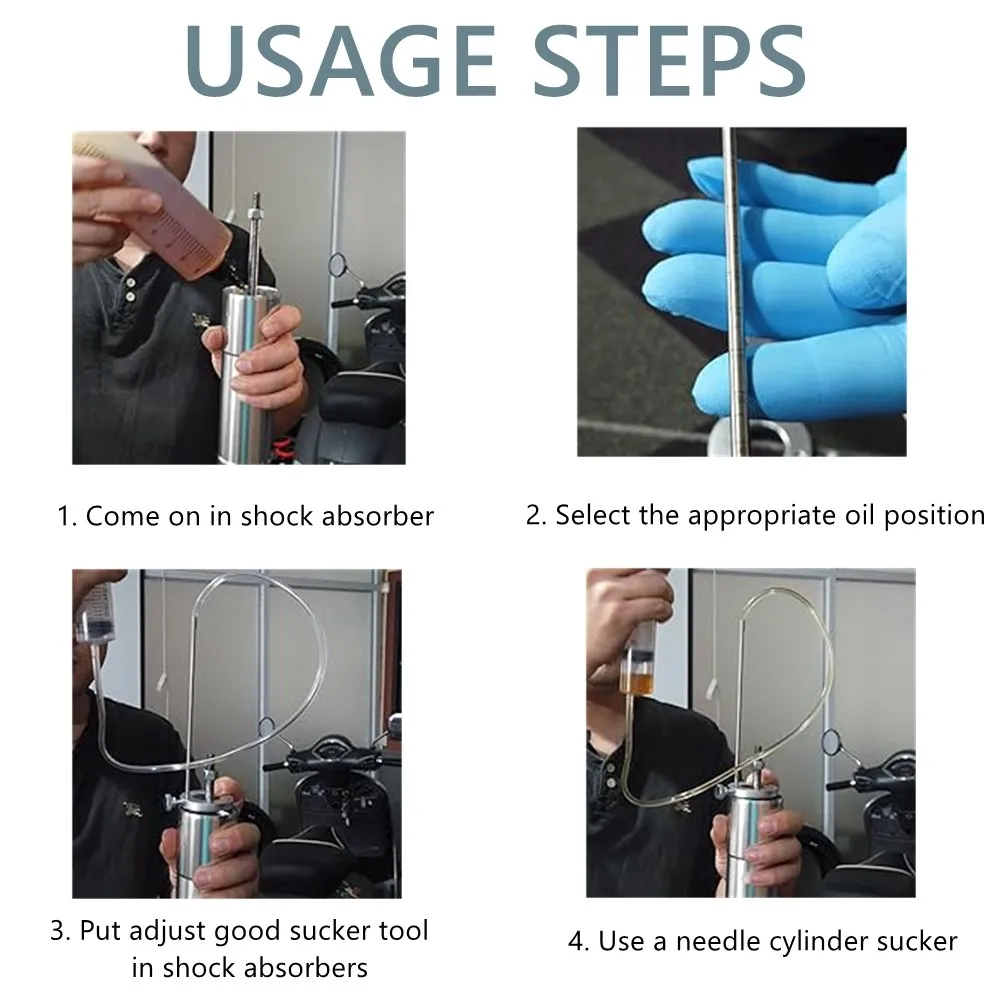 USAGE STEPS

1. Come on in shock absorber

2. Select the appropriate oil position

3. Put adjust good sucker tool in shock absorbers

4. Use a needle cylinder sucker