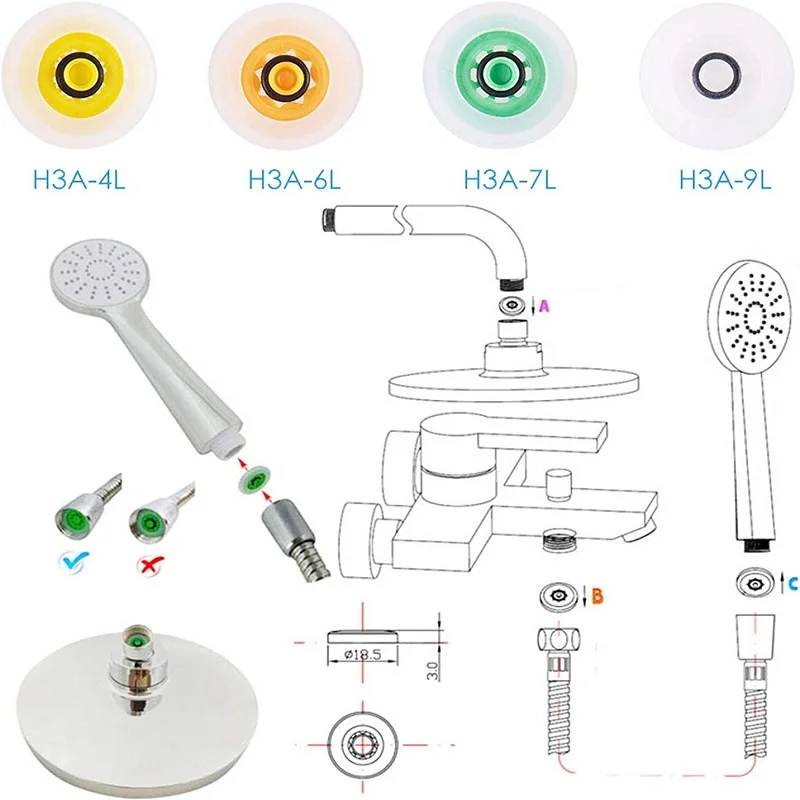 H3A-4L

H3A-6L

H3A-7L

H3A-9L

A

B

C

ø18.5

3.0