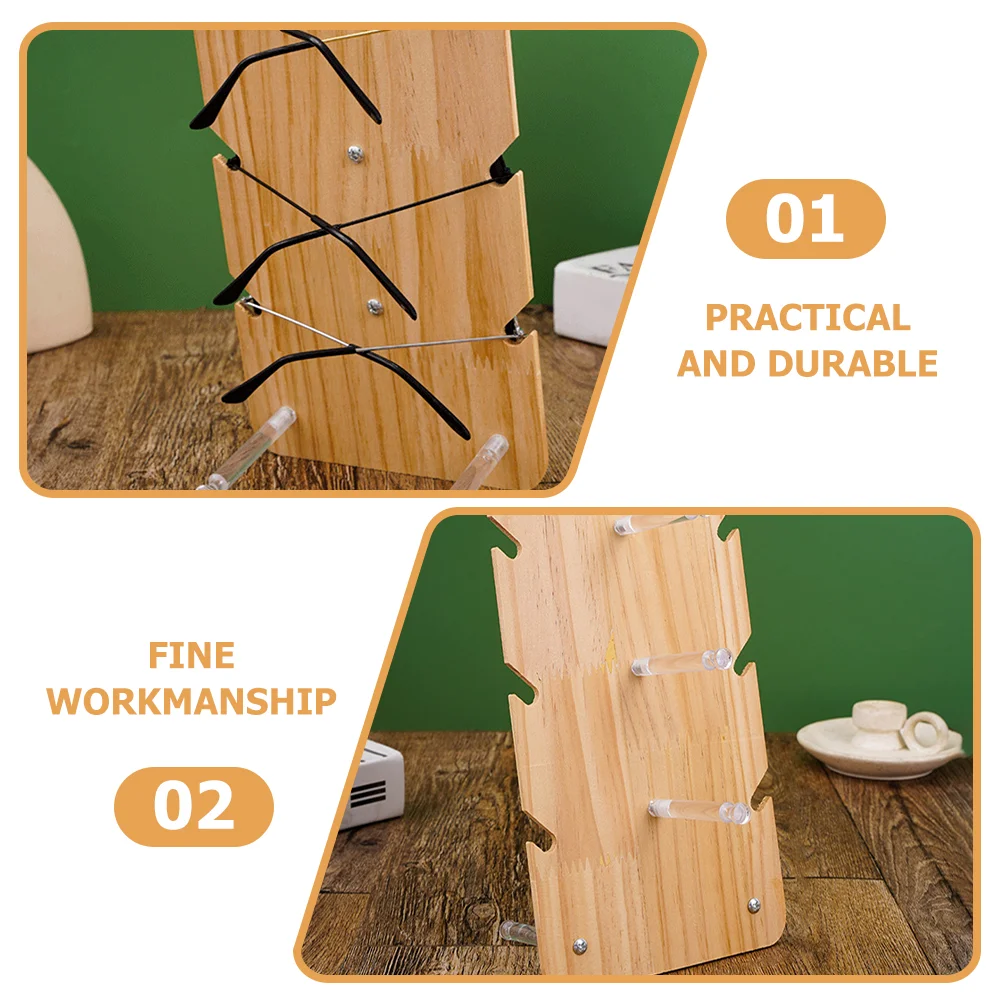 01

PRACTICAL AND DURABLE

FINE WORKMANSHIP

02