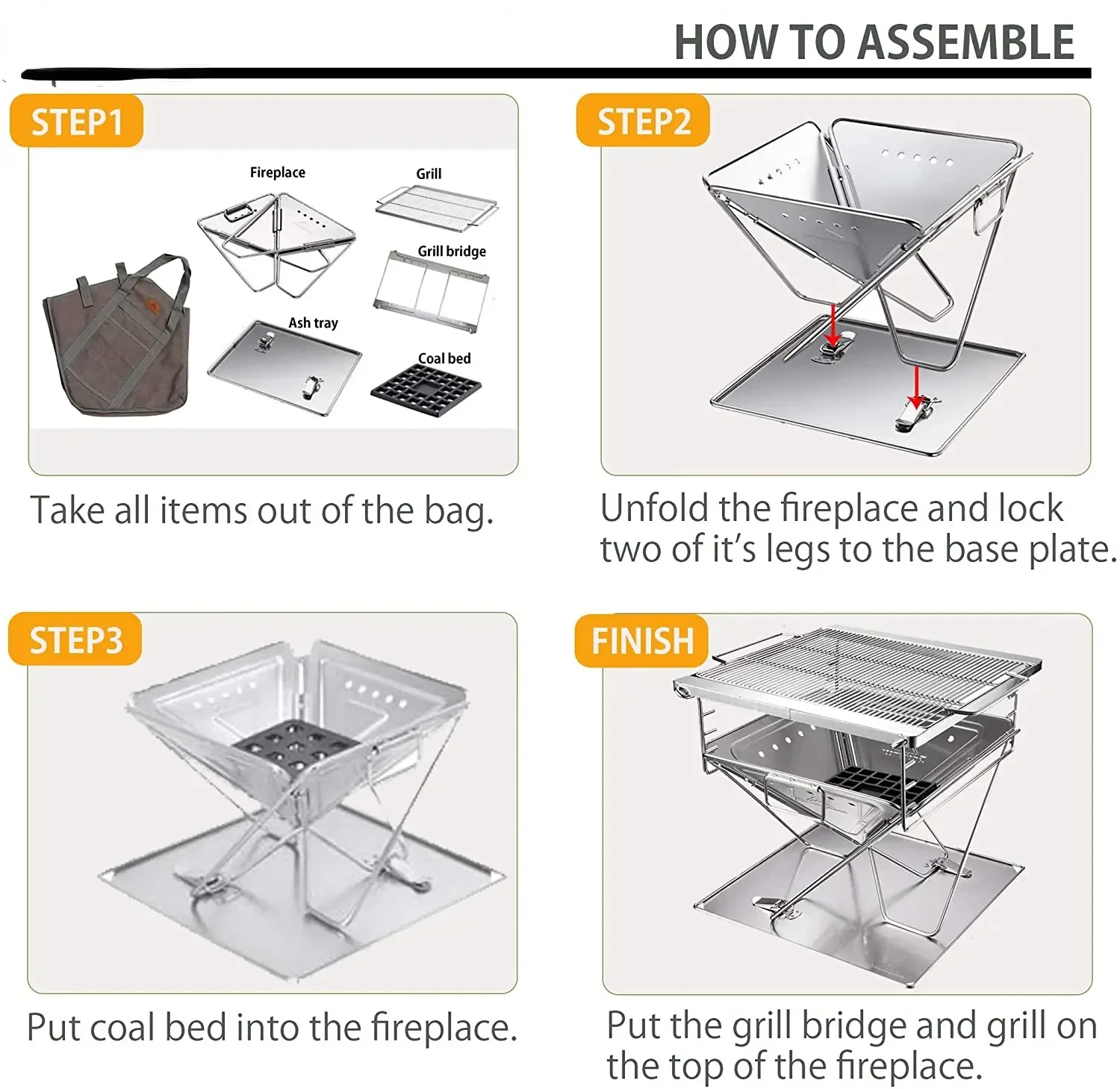 HOW TO ASSEMBLE

STEP1

Fireplace

Grill

Grill bridge

Ash tray

Coal bed

Take all items out of the bag.

STEP2

Unfold the fireplace and lock two of it's legs to the base plate.

STEP3

Put coal bed into the fireplace.

FINISH

Put the grill bridge and grill on the top of the fireplace.