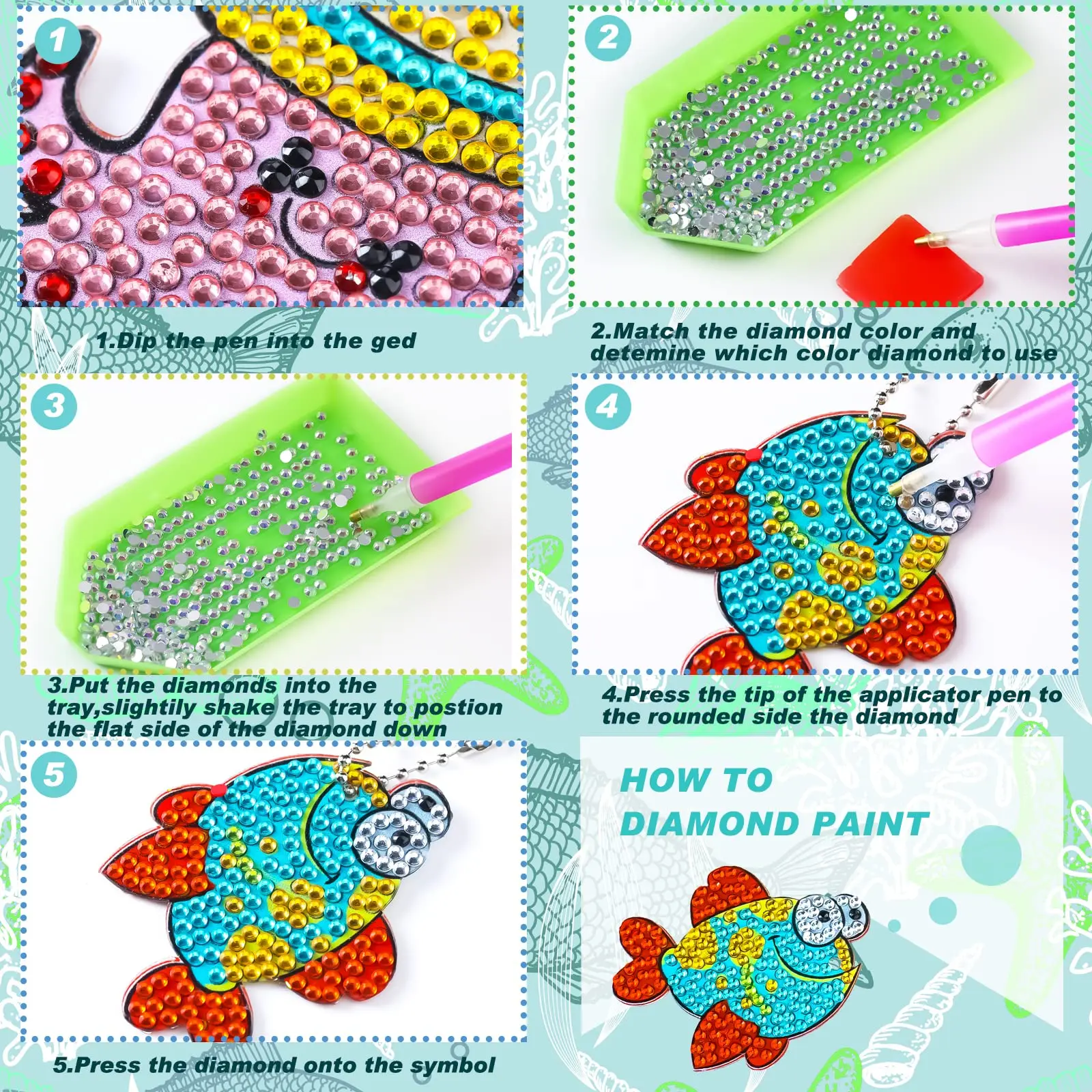 1

1.Dip the pen into the ged

2

2.Match the diamond color and detemine which color diamond to use

3

3.Put the diamonds into the tray,slightily shake the tray to postion the flat side of the diamond down

4

4.Press the tip of the applicator pen to the rounded side the diamond

5

5.Press the diamond onto the symbol

HOW TO DIAMOND PAINT