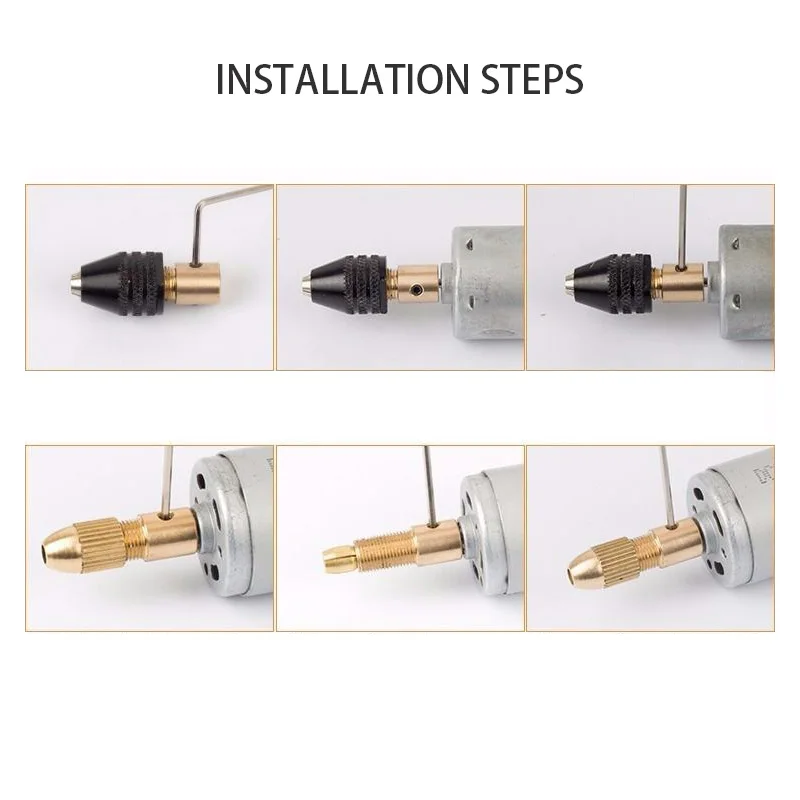 INSTALLATION STEPS