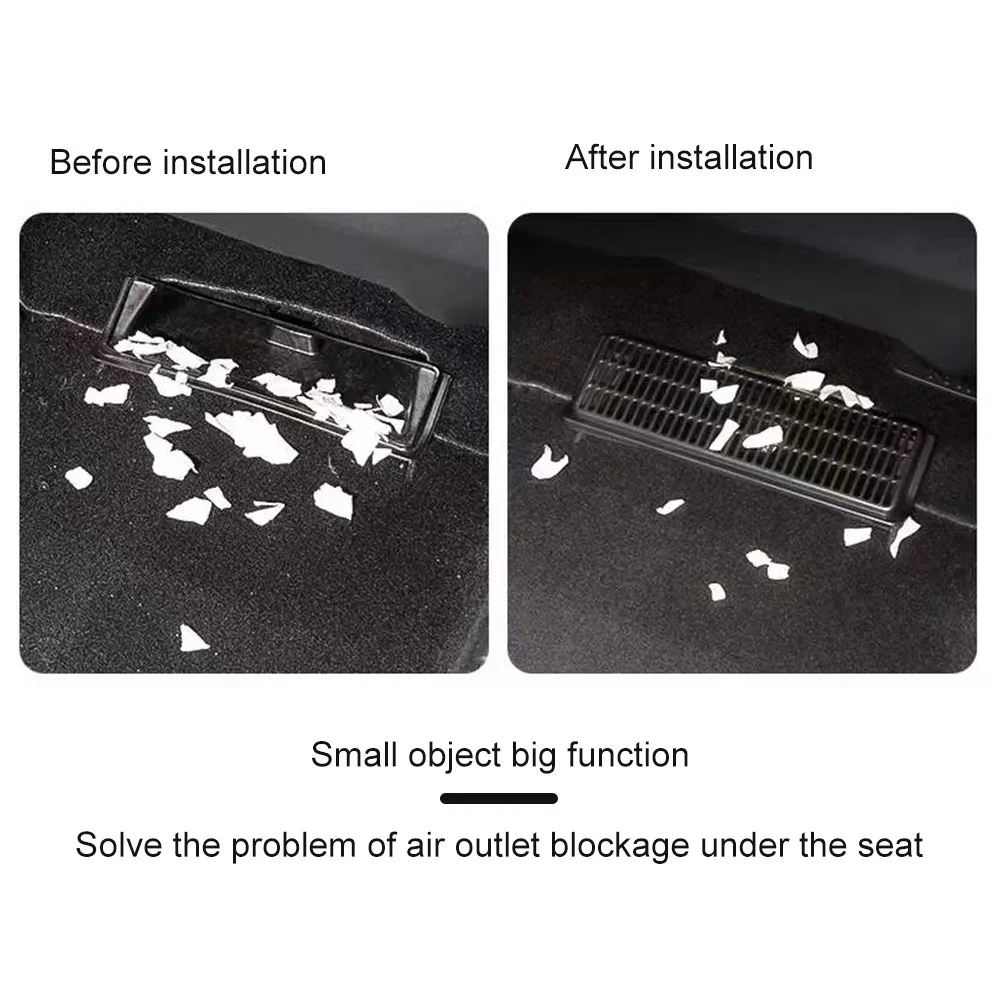 Before installation

After installation

Small object big function

Solve the problem of air outlet blockage under the seat