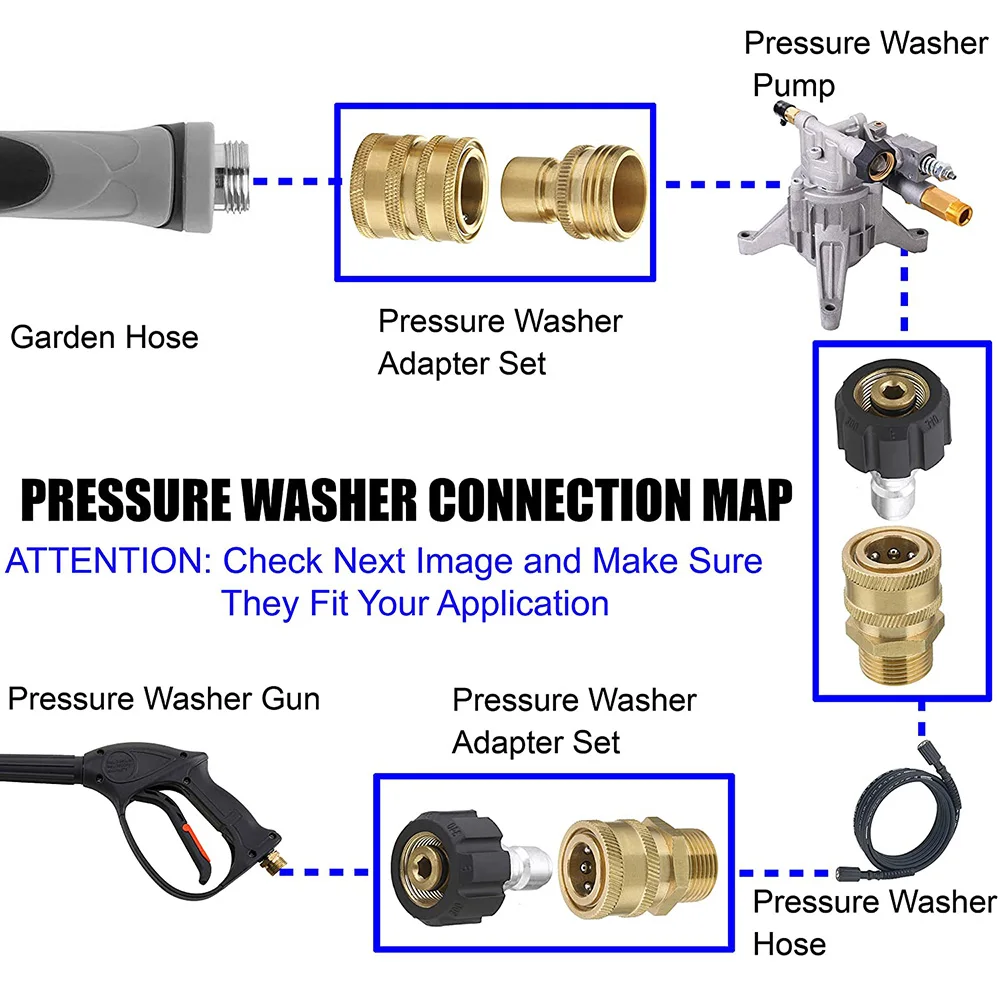 Pressure Washer Pump

Garden Hose

Pressure Washer Adapter Set

PRESSURE WASHER CONNECTION MAP

ATTENTION: Check Next Image and Make Sure They Fit Your Application

Pressure Washer Gun

Pressure Washer Adapter Set

Pressure Washer Hose