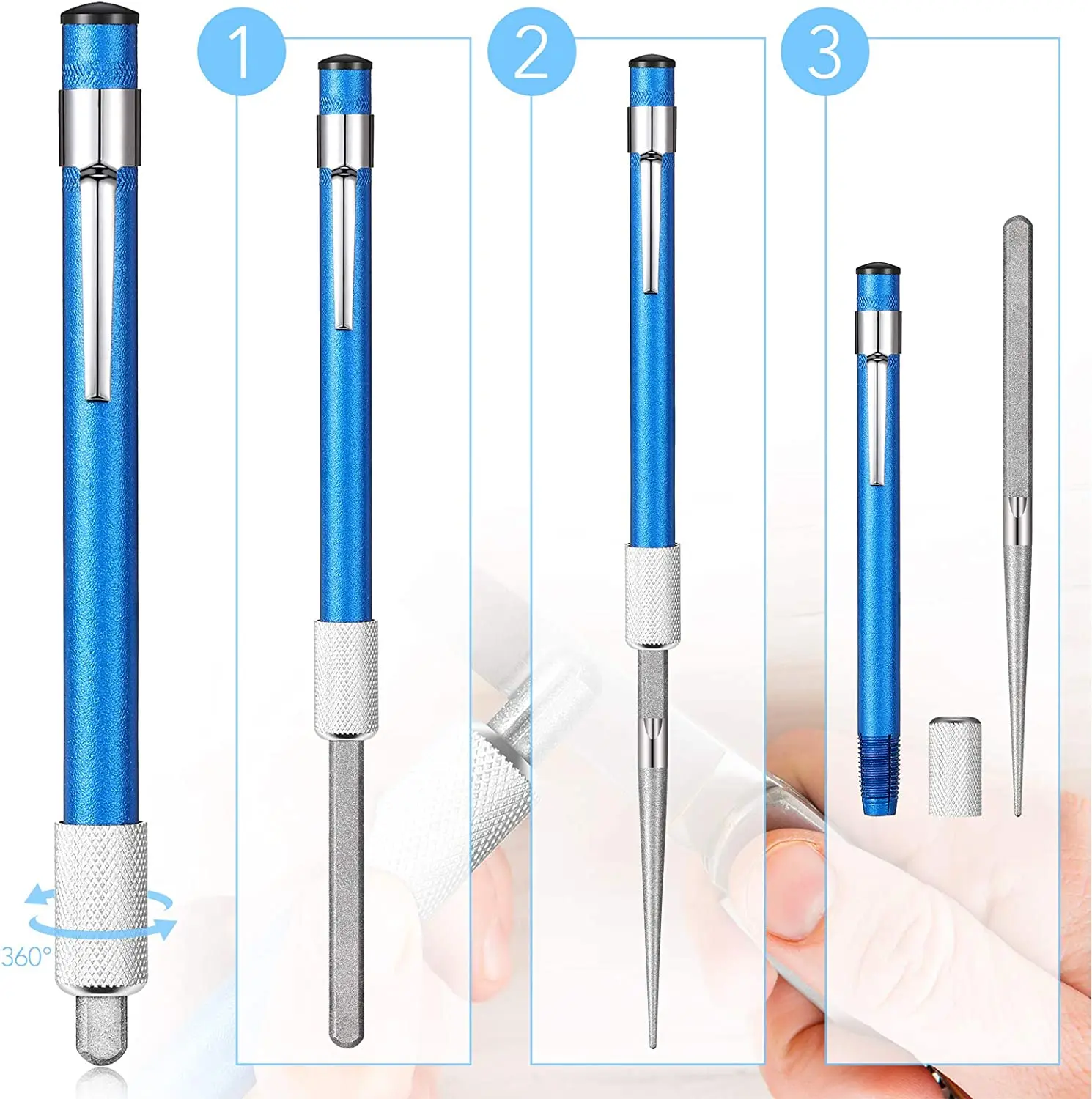 1

2

3

360°