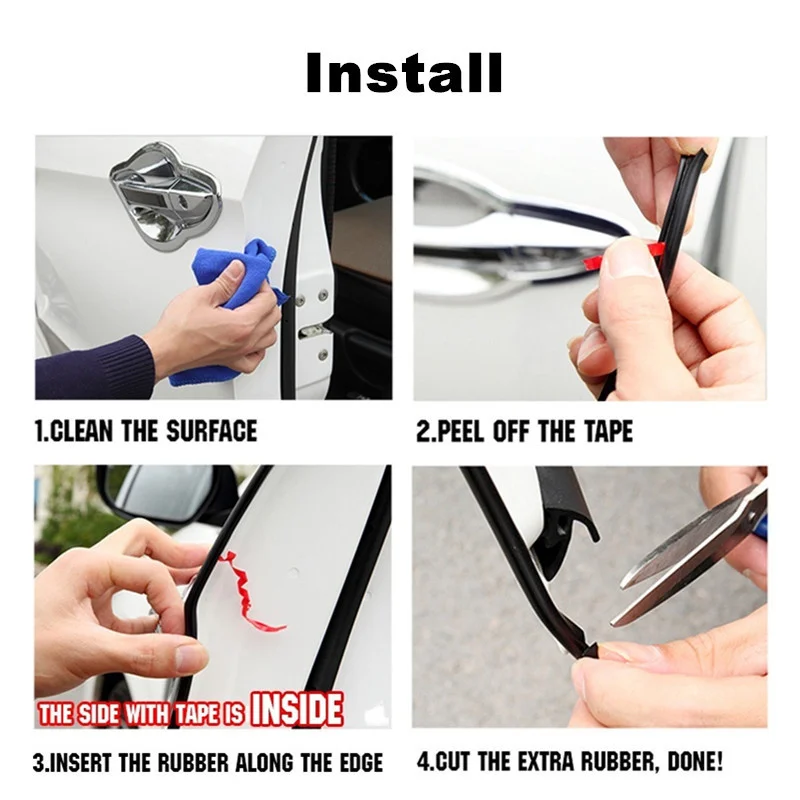 Install

1.CLEAN THE SURFACE

2.PEEL OFF THE TAPE

THE SIDE WITH TAPE IS INSIDE

3.INSERT THE RUBBER ALONG THE EDGE

4.CUT THE EXTRA RUBBER, DONE!