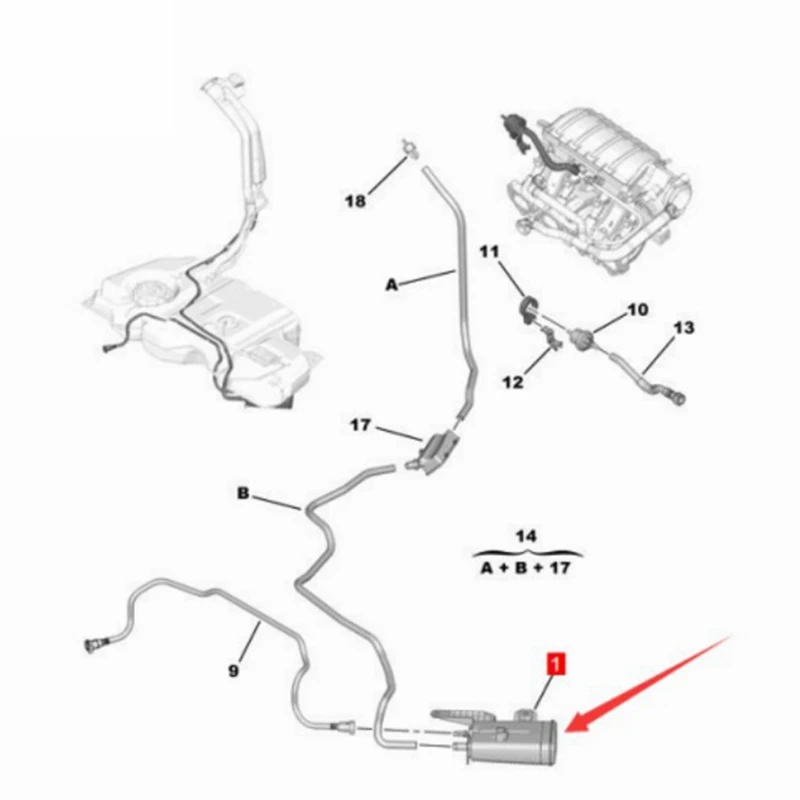 18

A

11

10

13

12

17

B

14

A + B + 17

9

1