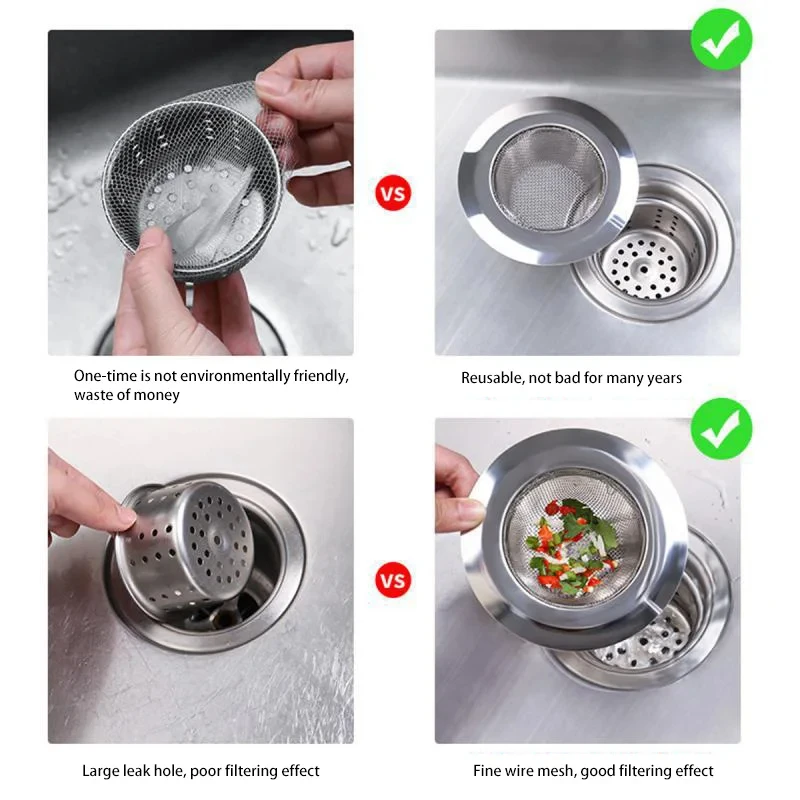 VS

One-time is not environmentally friendly, waste of money

Reusable, not bad for many years

VS

Large leak hole, poor filtering effect

Fine wire mesh, good filtering effect