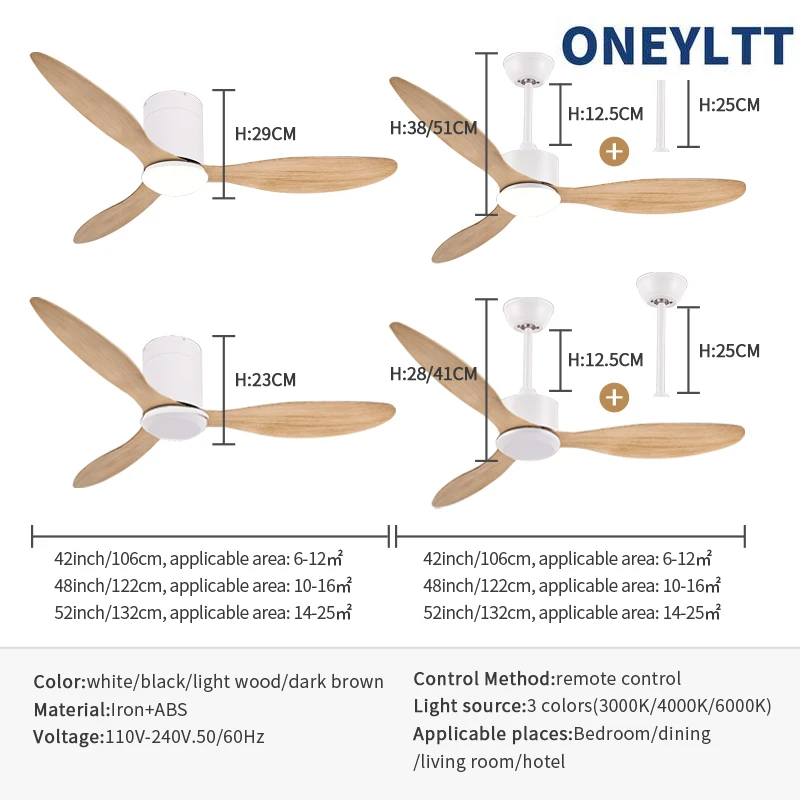 ONEYLTT

H:29CM

H:38/51CM

H:12.5CM

H:25CM

H:23CM

H:28/41CM

H:12.5CM

H:25CM

42inch/106cm, applicable area: 6-12㎡
48inch/122cm, applicable area: 10-16㎡
52inch/132cm, applicable area: 14-25㎡

42inch/106cm, applicable area: 6-12㎡
48inch/122cm, applicable area: 10-16㎡
52inch/132cm, applicable area: 14-25㎡

Color:white/black/light wood/dark brown
Material:Iron+ABS
Voltage:110V-240V.50/60Hz

Control Method:remote control
Light source:3 colors(3000K/4000K/6000K)
Applicable places:Bedroom/dining /living room/hotel