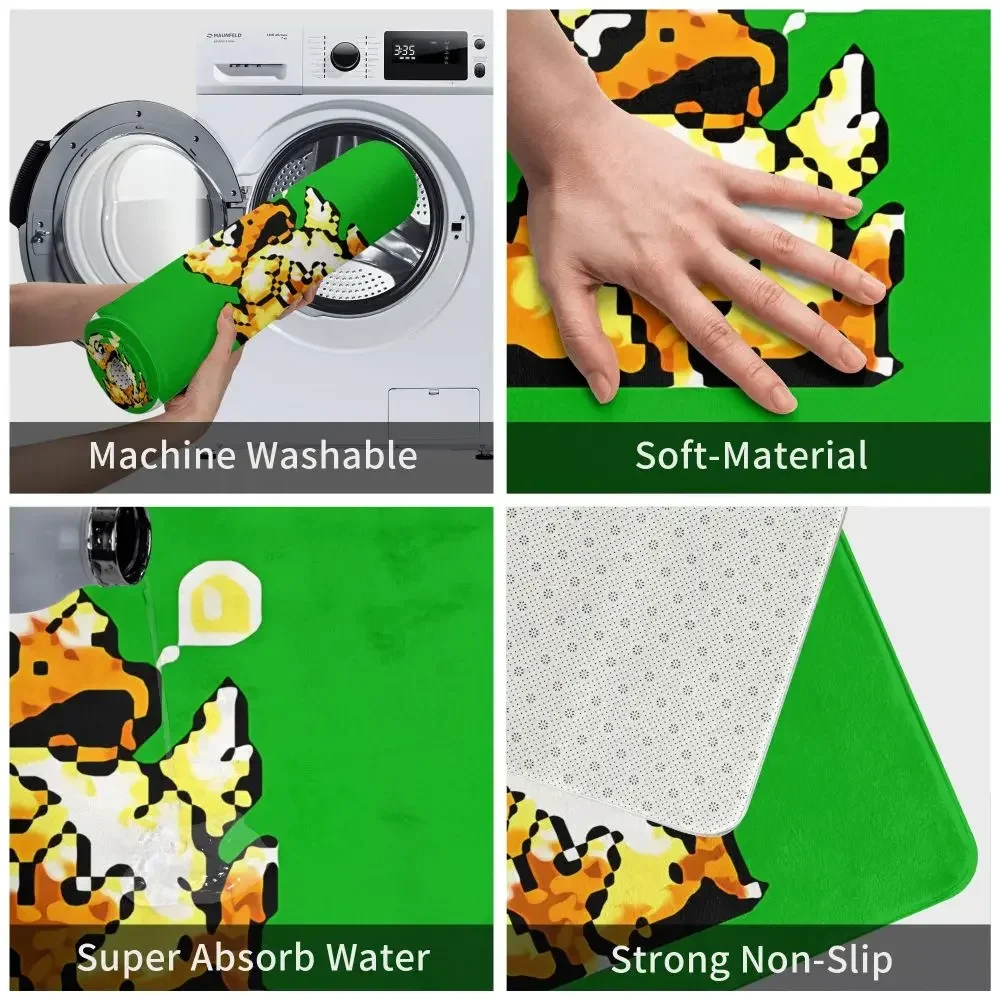 MAUNFELD

3:35

Machine Washable

Soft-Material

Super Absorb Water

Strong Non-Slip