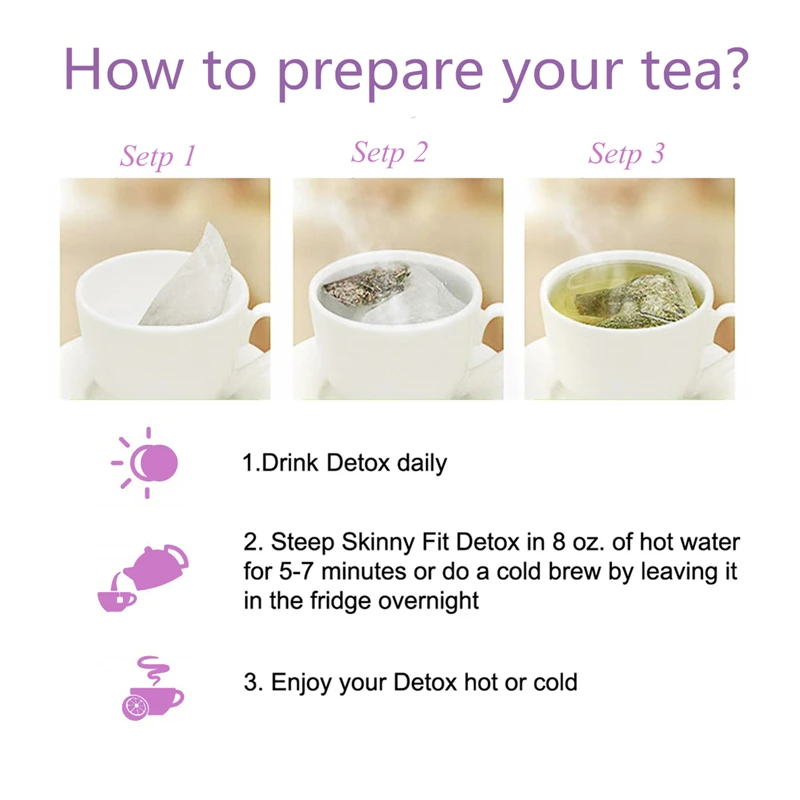 How to prepare your tea?

Setp 1

Setp 2

Setp 3

1.Drink Detox daily

2. Steep Skinny Fit Detox in 8 oz. of hot water for 5-7 minutes or do a cold brew by leaving it in the fridge overnight

3. Enjoy your Detox hot or cold