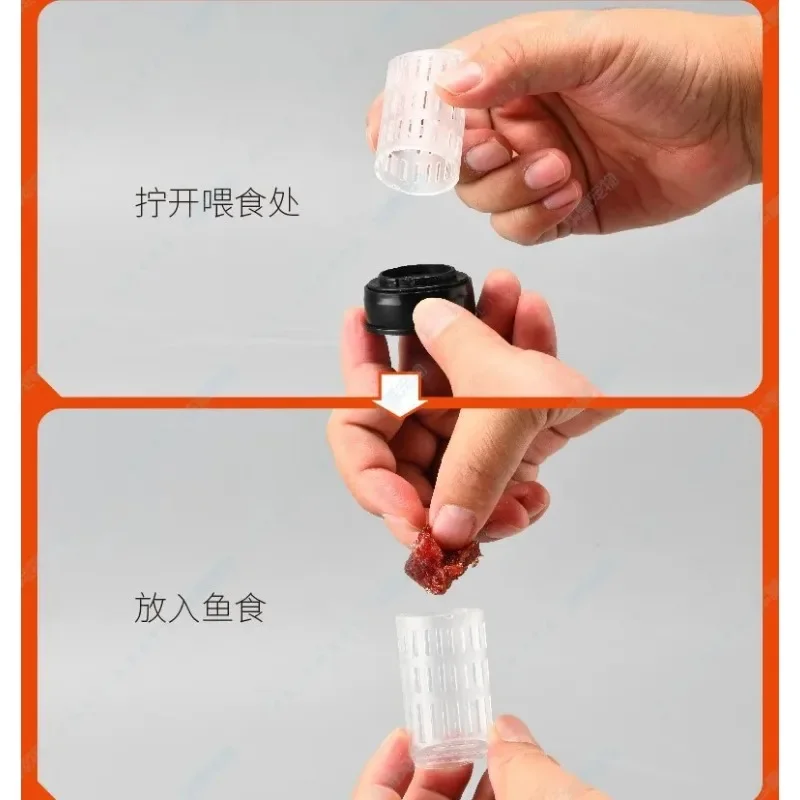 拧开喂食处

放入鱼食