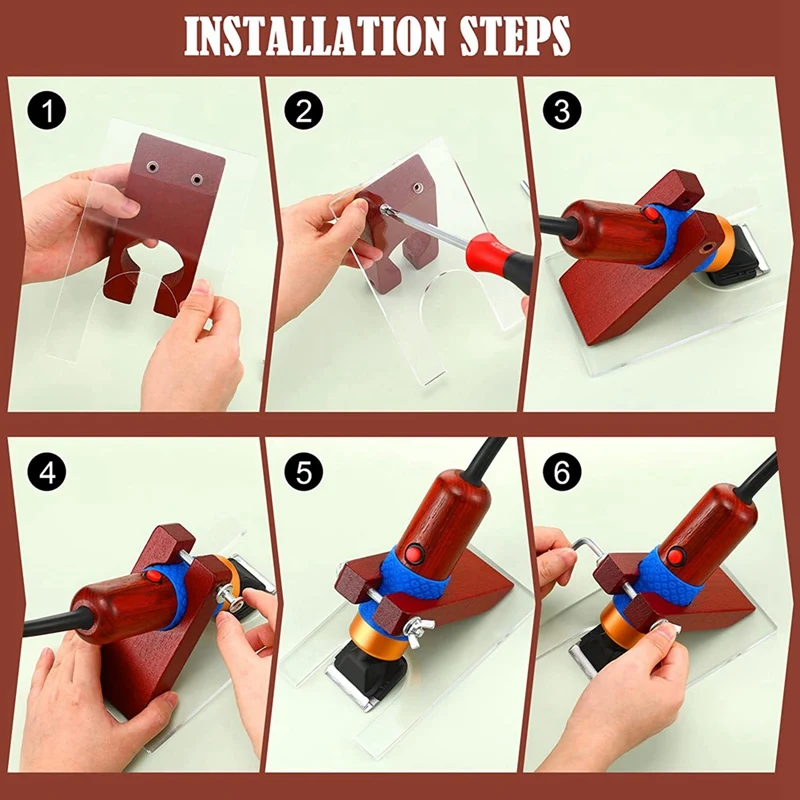 INSTALLATION STEPS

1

2

3

4

5

6