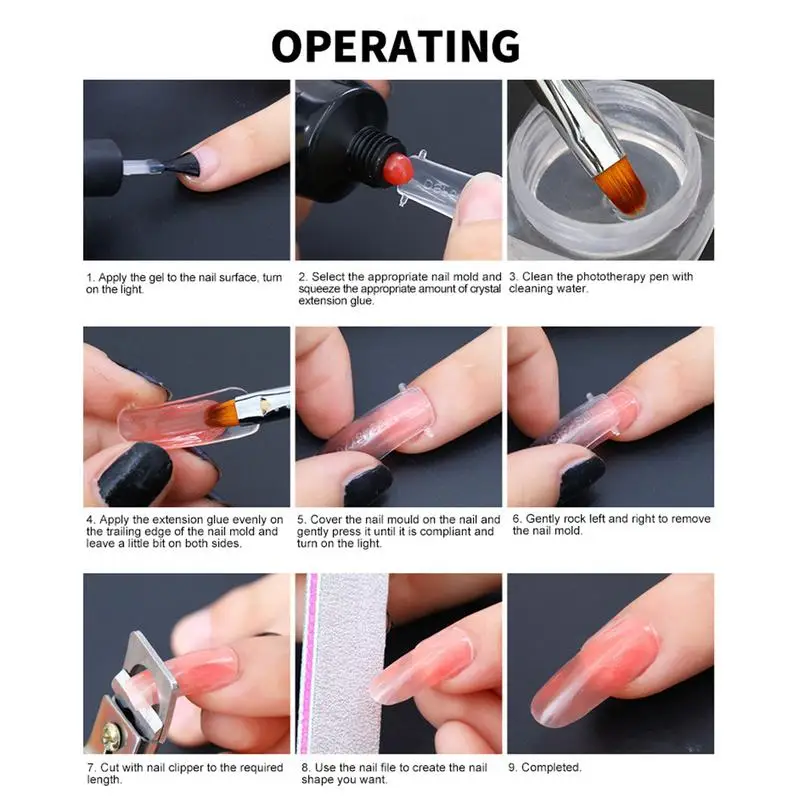 OPERATING

1. Apply the gel to the nail surface, turn on the light.

2. Select the appropriate nail mold and squeeze the appropriate amount of crystal extension glue.

3. Clean the phototherapy pen with cleaning water.

4. Apply the extension glue evenly on the trailing edge of the nail mold and leave a little bit on both sides.

5. Cover the nail mould on the nail and gently press it until it is compliant and turn on the light.

6. Gently rock left and right to remove the nail mold.

7. Cut with nail clipper to the required length.

8. Use the nail file to create the nail shape you want.

9. Completed.