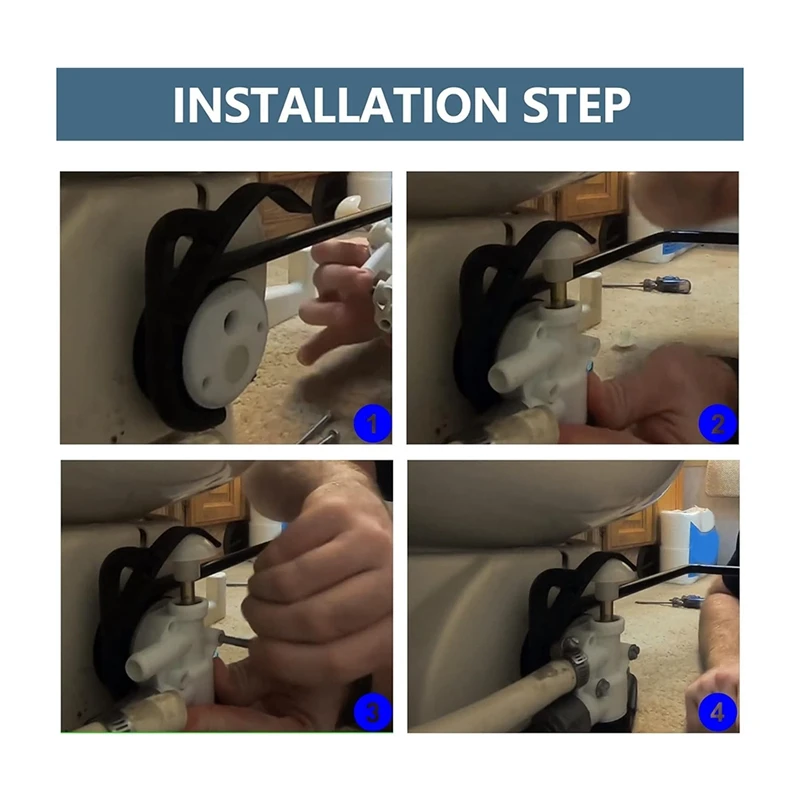 INSTALLATION STEP

1

2

3

4