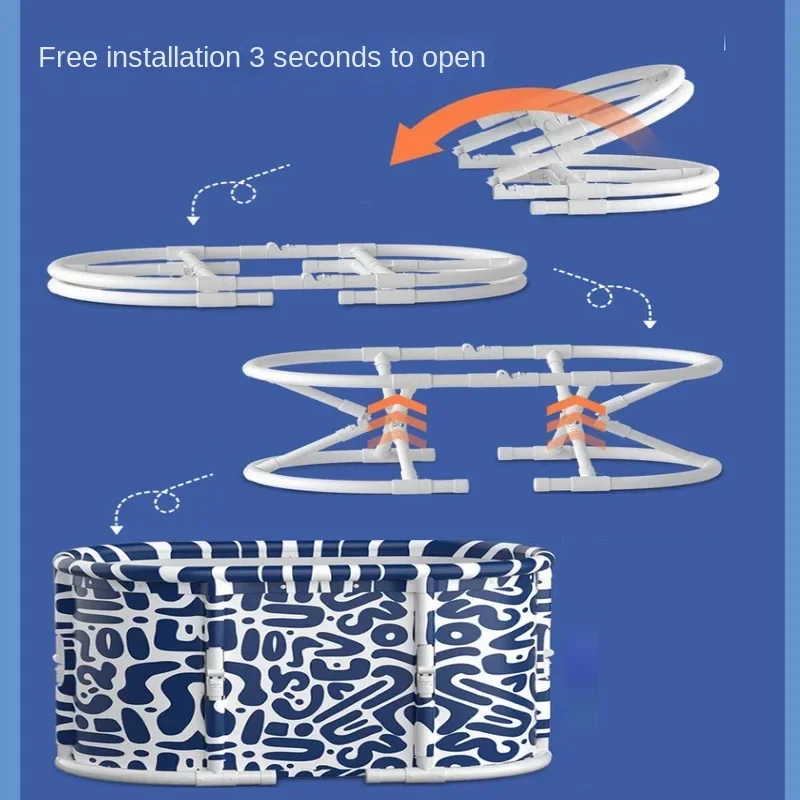 Free installation 3 seconds to open