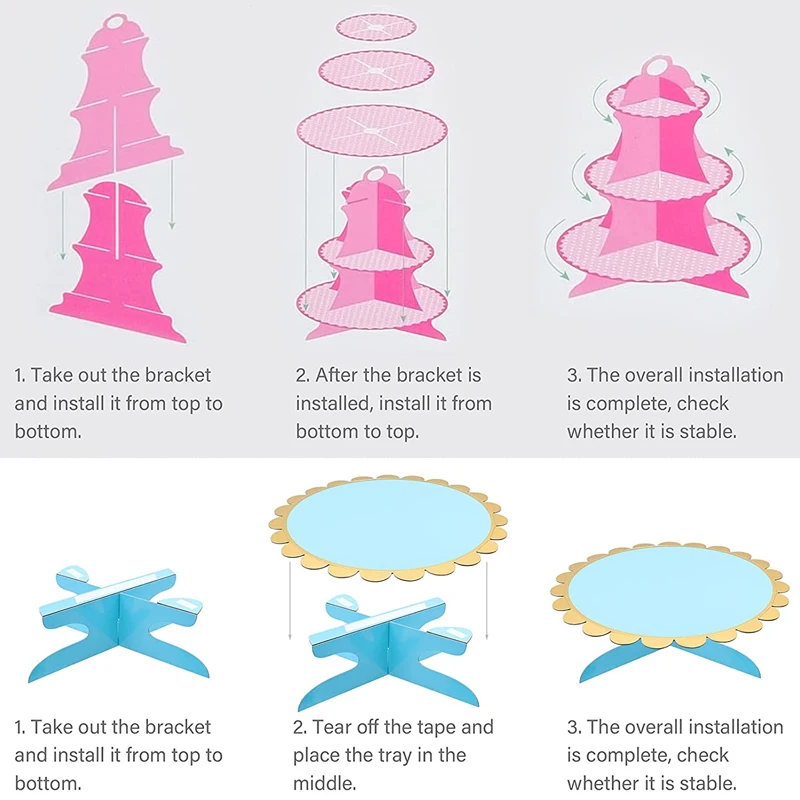 1. Take out the bracket and install it from top to bottom.

2. After the bracket is installed, install it from bottom to top.

3. The overall installation is complete, check whether it is stable.

1. Take out the bracket and install it from top to bottom.

2. Tear off the tape and place the tray in the middle.

3. The overall installation is complete, check whether it is stable.