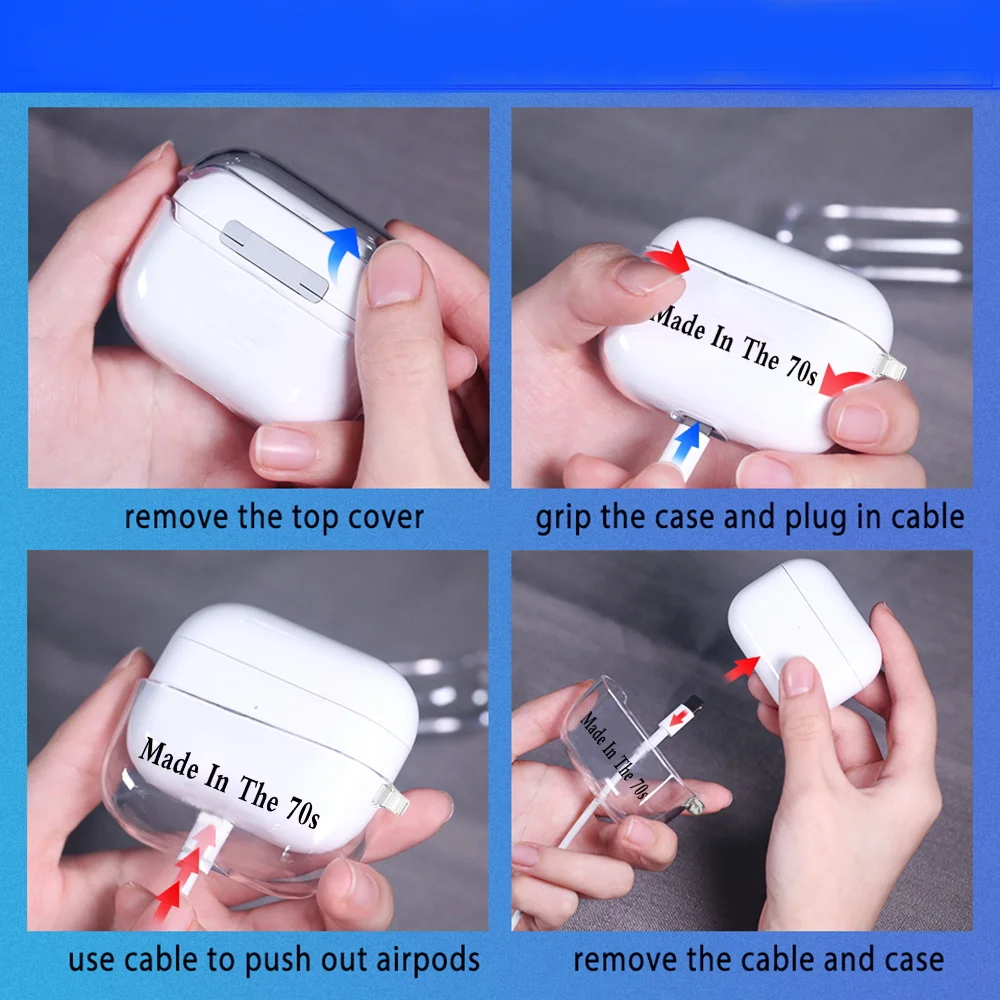 remove the top cover

Made In The 70s

grip the case and plug in cable

Made In The 70s

use cable to push out airpods

Made In The 70s

remove the cable and case