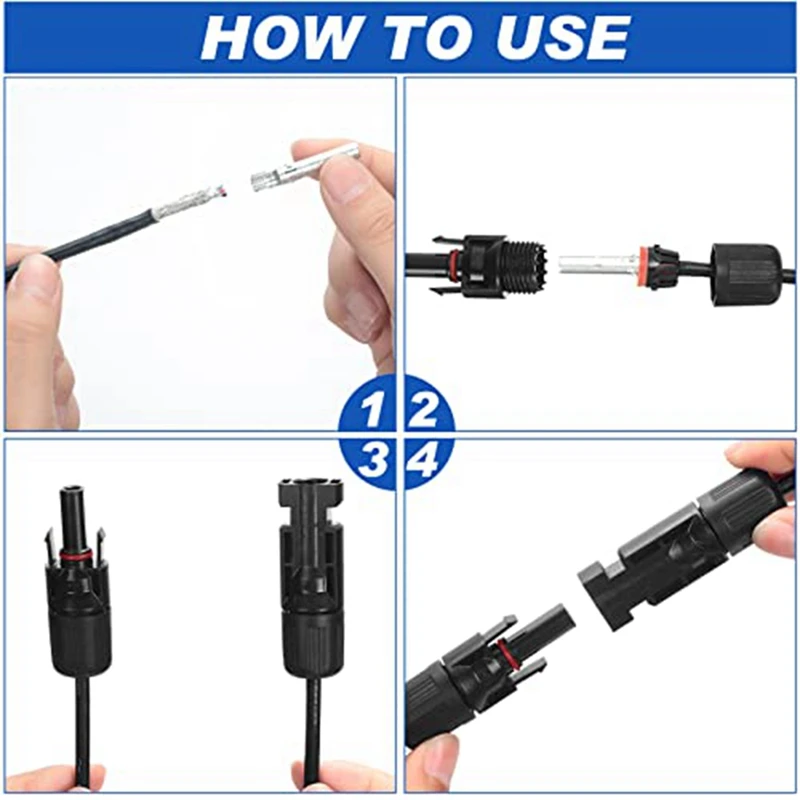 HOW TO USE

1 2
3 4