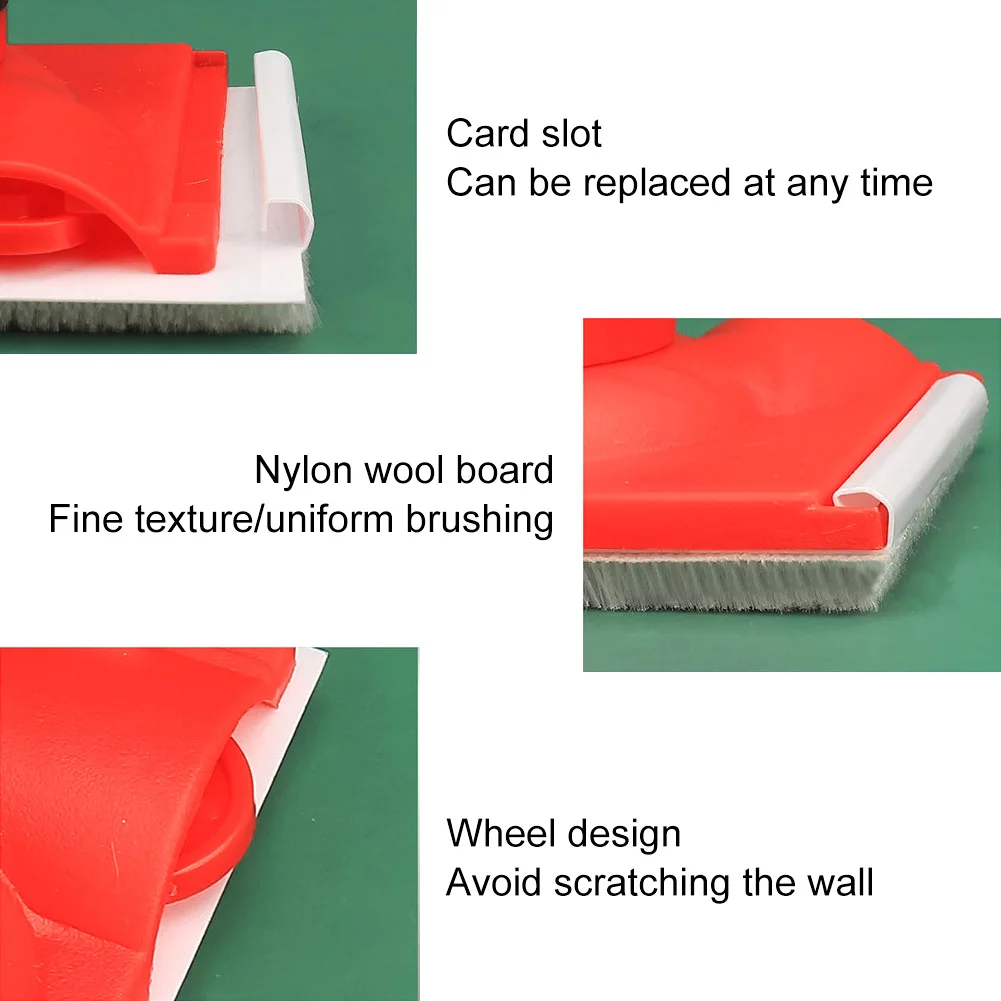 Card slot
Can be replaced at any time

Nylon wool board
Fine texture/uniform brushing

Wheel design
Avoid scratching the wall