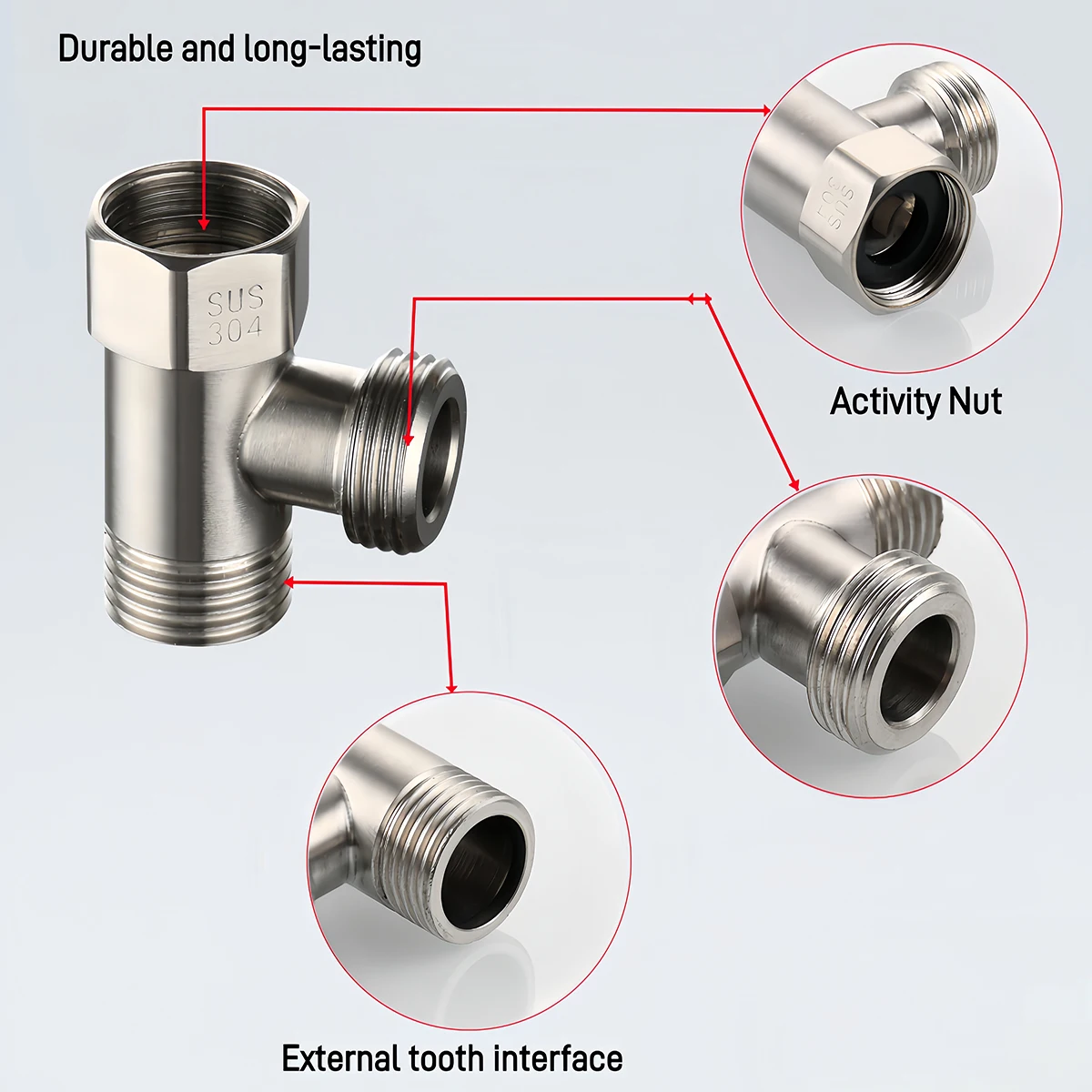 Durable and long-lasting

SUS
304

SUS
304

Activity Nut

External tooth interface