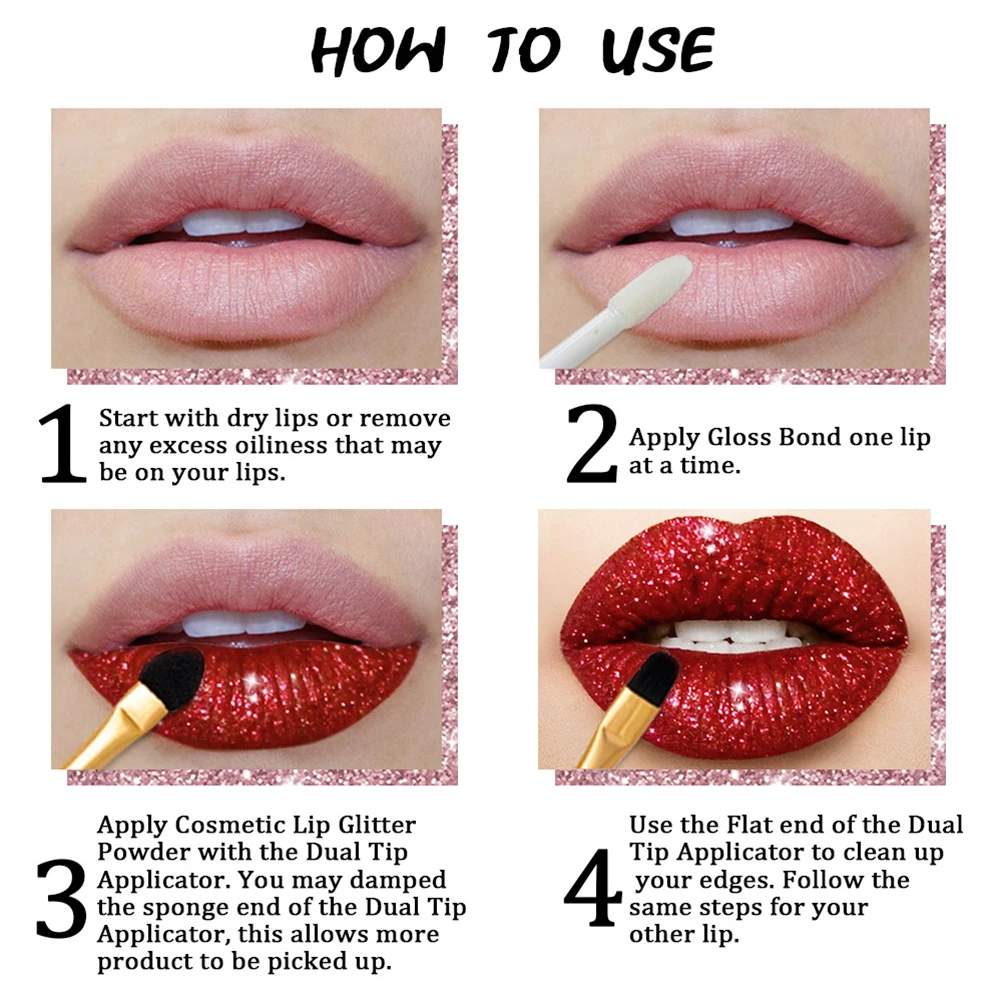 HOW TO USE

1 Start with dry lips or remove any excess oiliness that may be on your lips.

2 Apply Gloss Bond one lip at a time.

3 Apply Cosmetic Lip Glitter Powder with the Dual Tip Applicator. You may damped the sponge end of the Dual Tip Applicator, this allows more product to be picked up.

4 Use the Flat end of the Dual Tip Applicator to clean up your edges. Follow the same steps for your other lip.