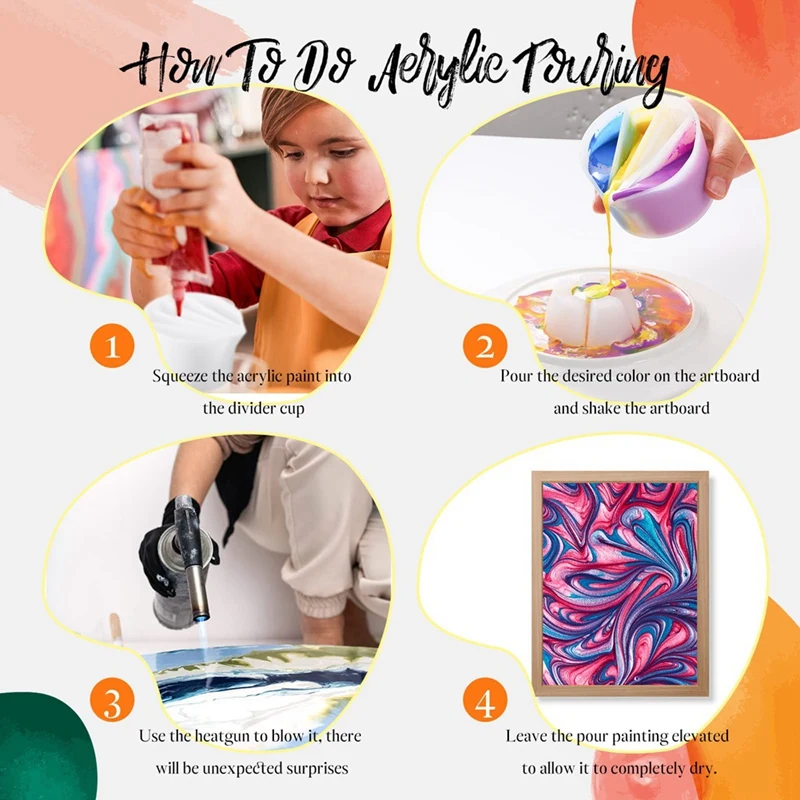 How To Do Acrylic Pouring

1

Squeeze the acrylic paint into the divider cup

2

Pour the desired color on the artboard and shake the artboard

3

Use the heatgun to blow it, there will be unexpected surprises

4

Leave the pour painting elevated to allow it to completely dry.