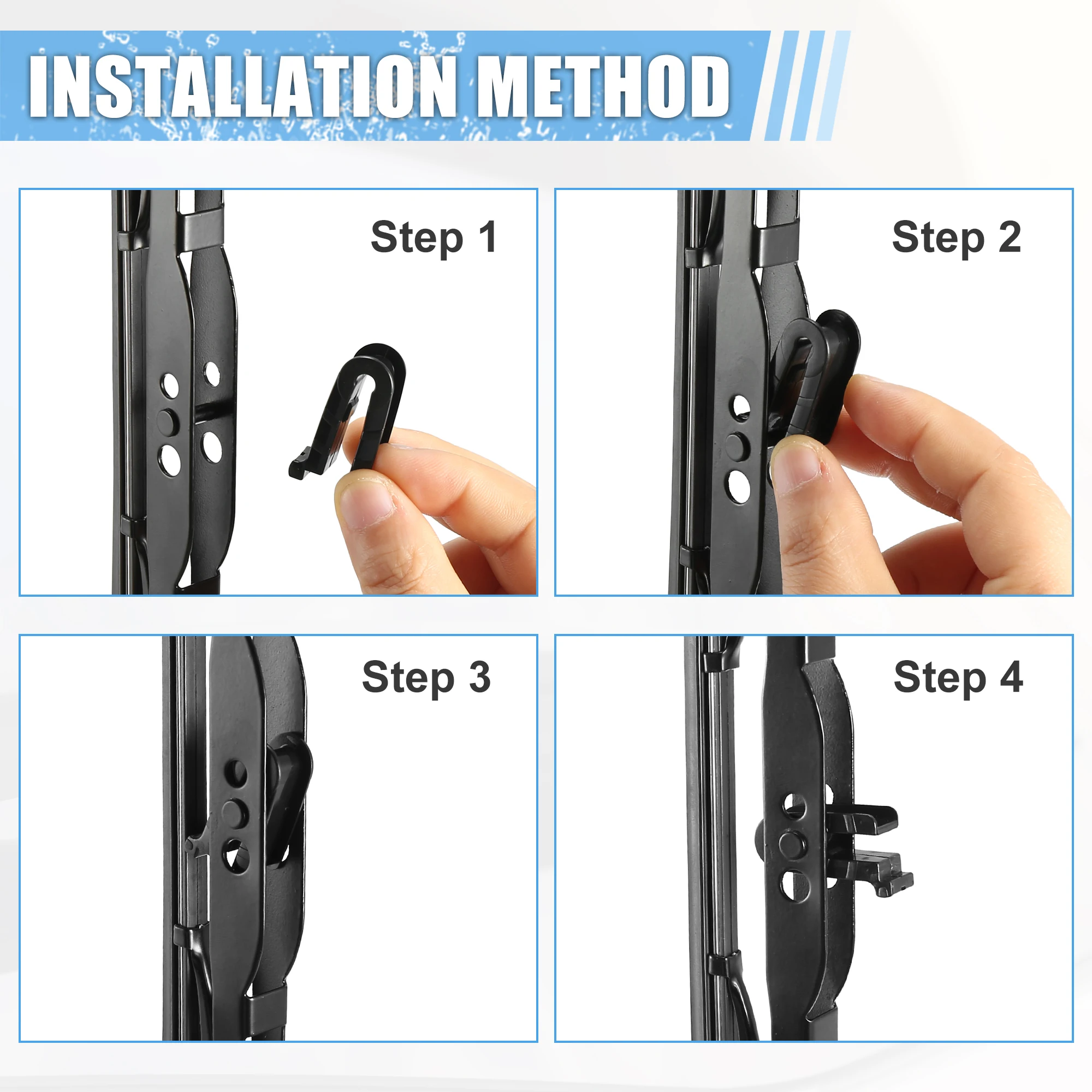 INSTALLATION METHOD

Step 1

Step 2

Step 3

Step 4