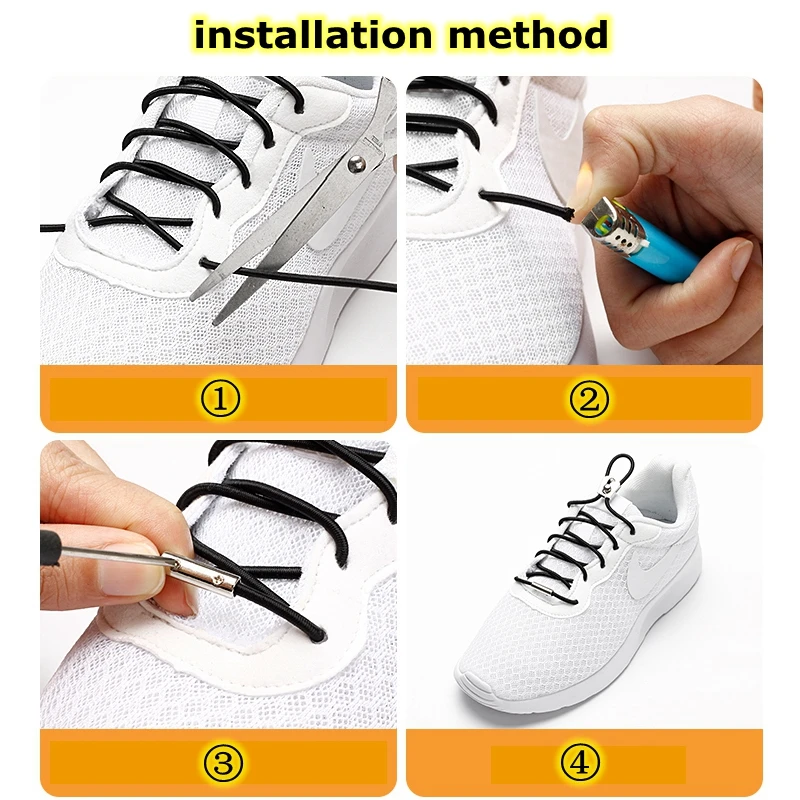 installation method

①

②

③

④