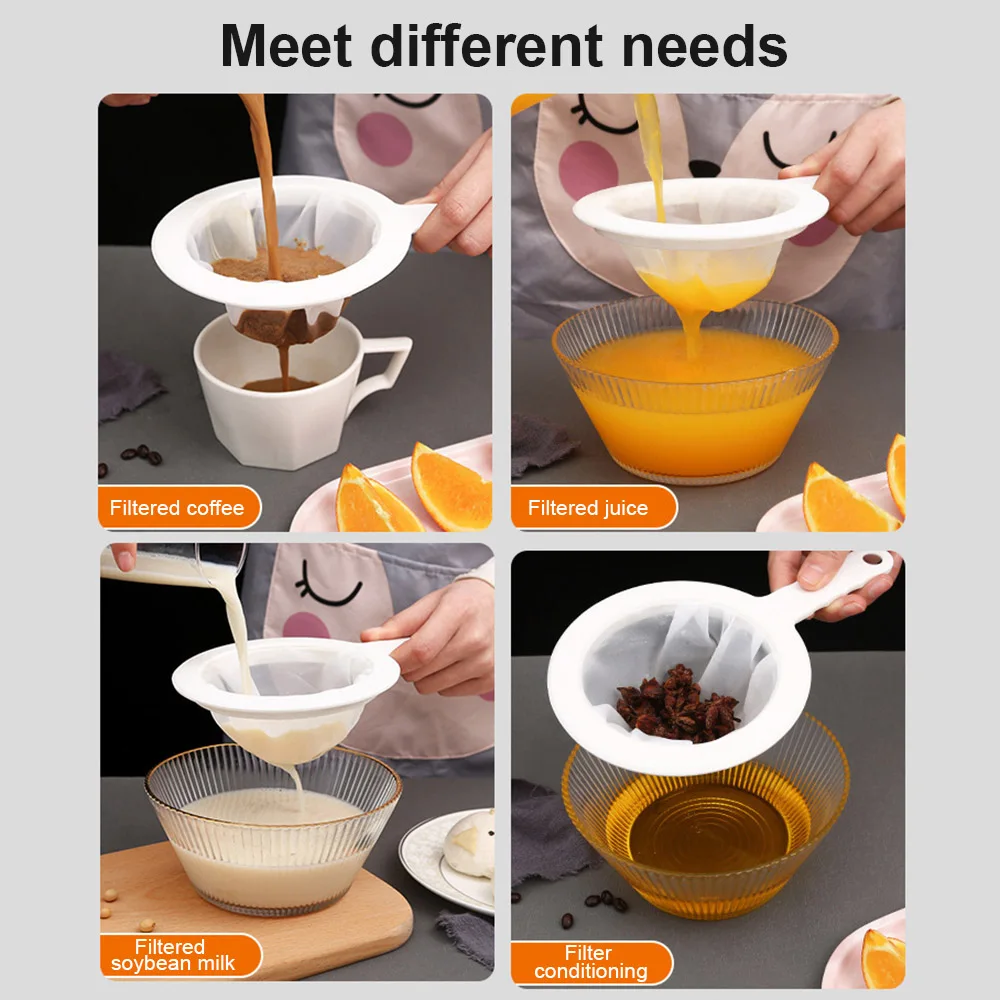 Meet different needs

Filtered coffee

Filtered juice

Filtered soybean milk

Filter conditioning