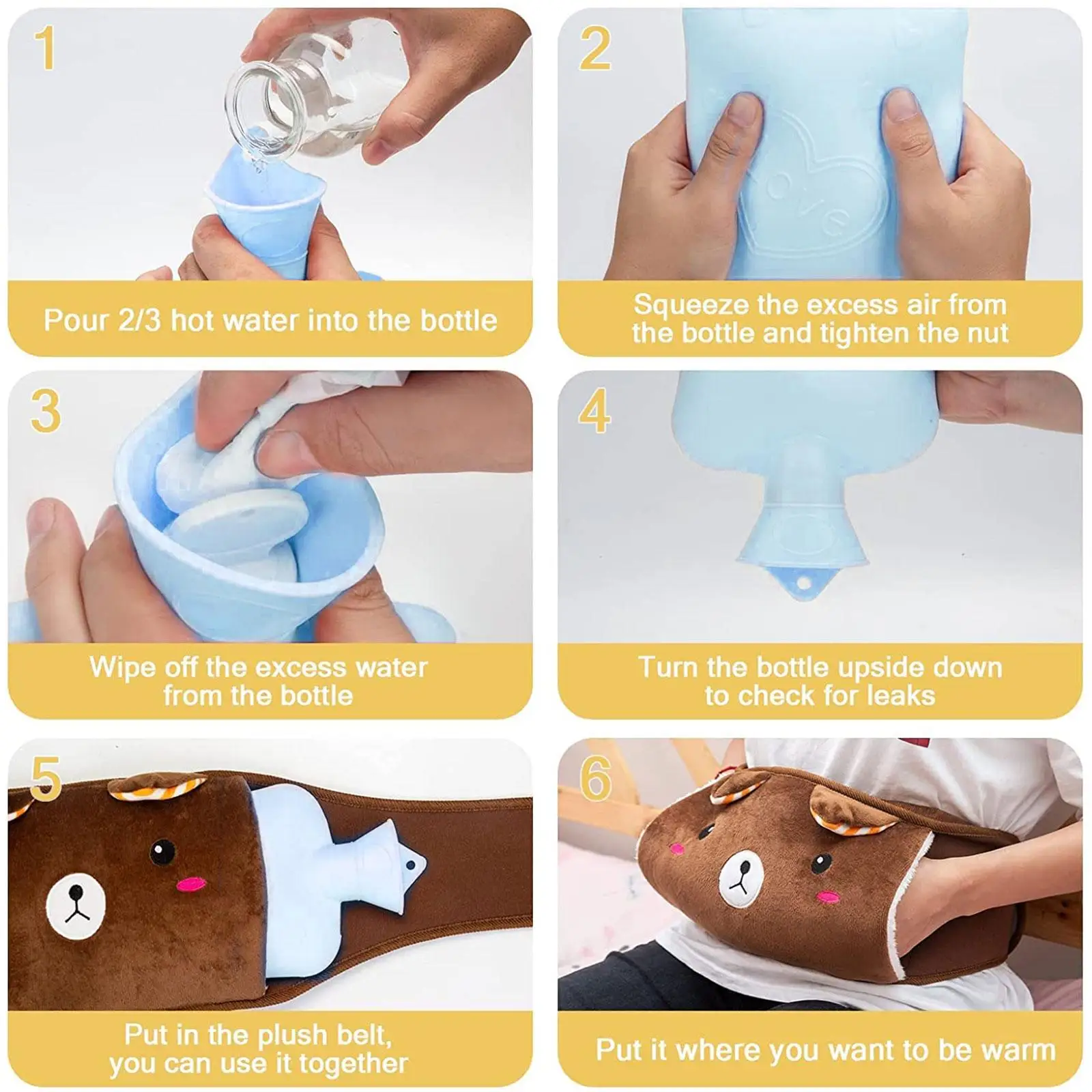 1

Pour 2/3 hot water into the bottle

2

love

Squeeze the excess air from the bottle and tighten the nut

3

Wipe off the excess water from the bottle

4

Turn the bottle upside down to check for leaks

5

Put in the plush belt, you can use it together

6

Put it where you want to be warm