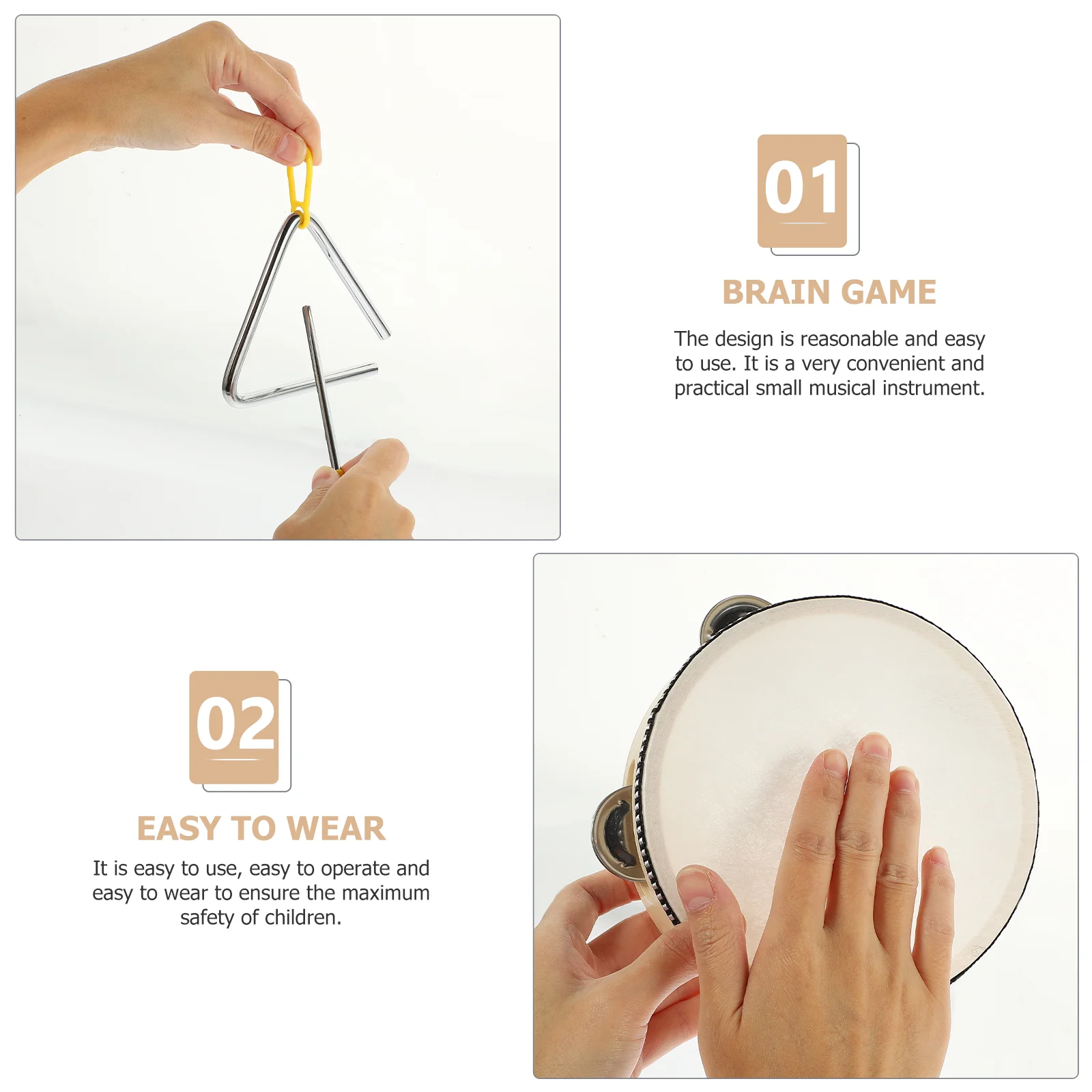 01

BRAIN GAME

The design is reasonable and easy to use. It is a very convenient and practical small musical instrument.

02

EASY TO WEAR

It is easy to use, easy to operate and easy to wear to ensure the maximum safety of children.