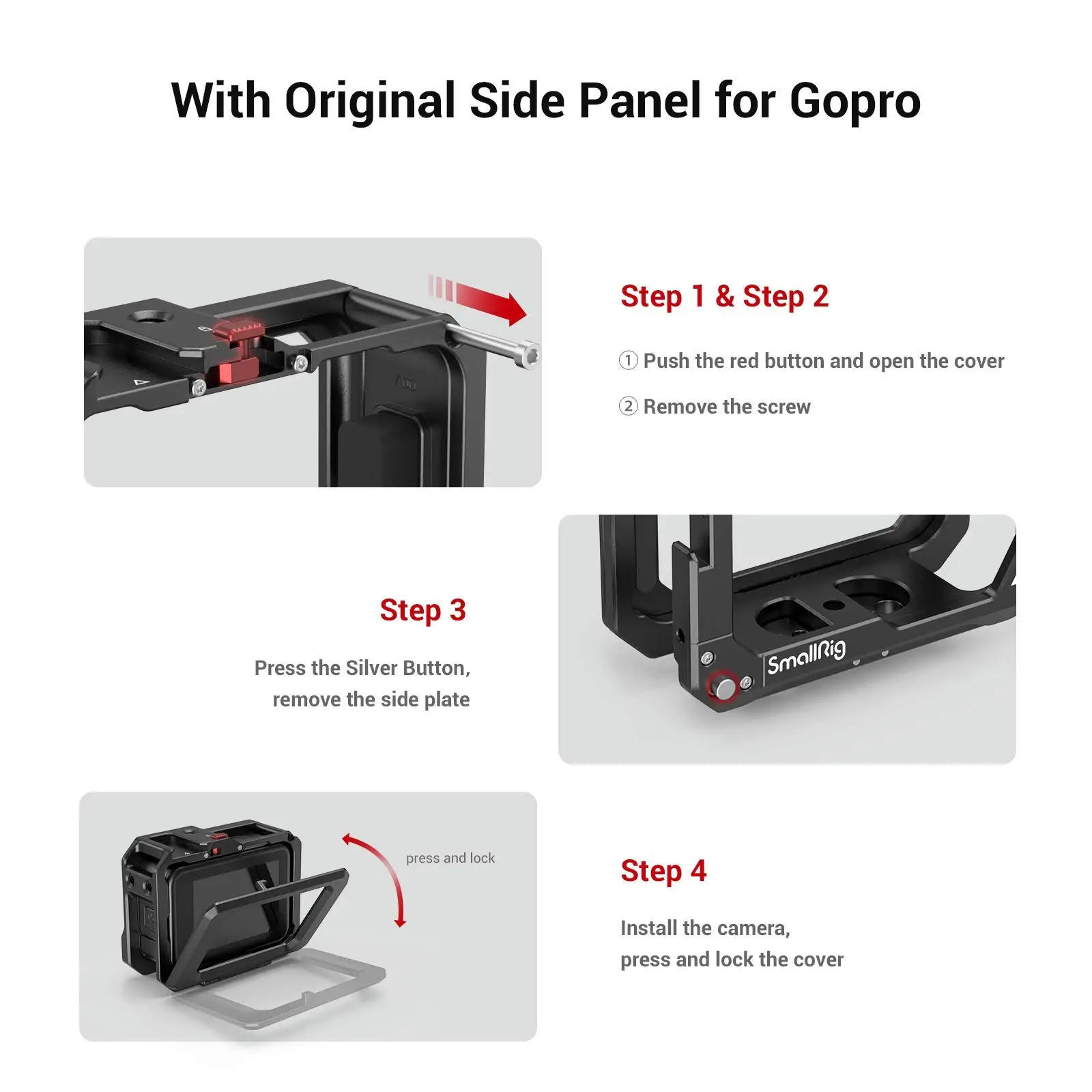 With Original Side Panel for Gopro

Step 1 & Step 2

① Push the red button and open the cover

② Remove the screw

Step 3

Press the Silver Button, remove the side plate

SmallRig

press and lock

Step 4

Install the camera, press and lock the cover