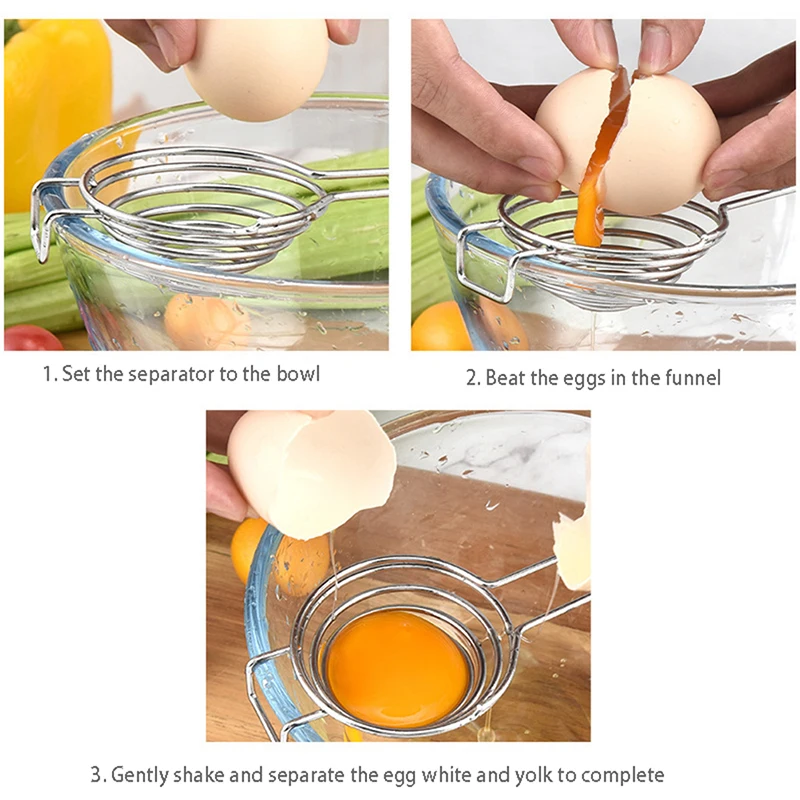 1. Set the separator to the bowl

2. Beat the eggs in the funnel

3. Gently shake and separate the egg white and yolk to complete