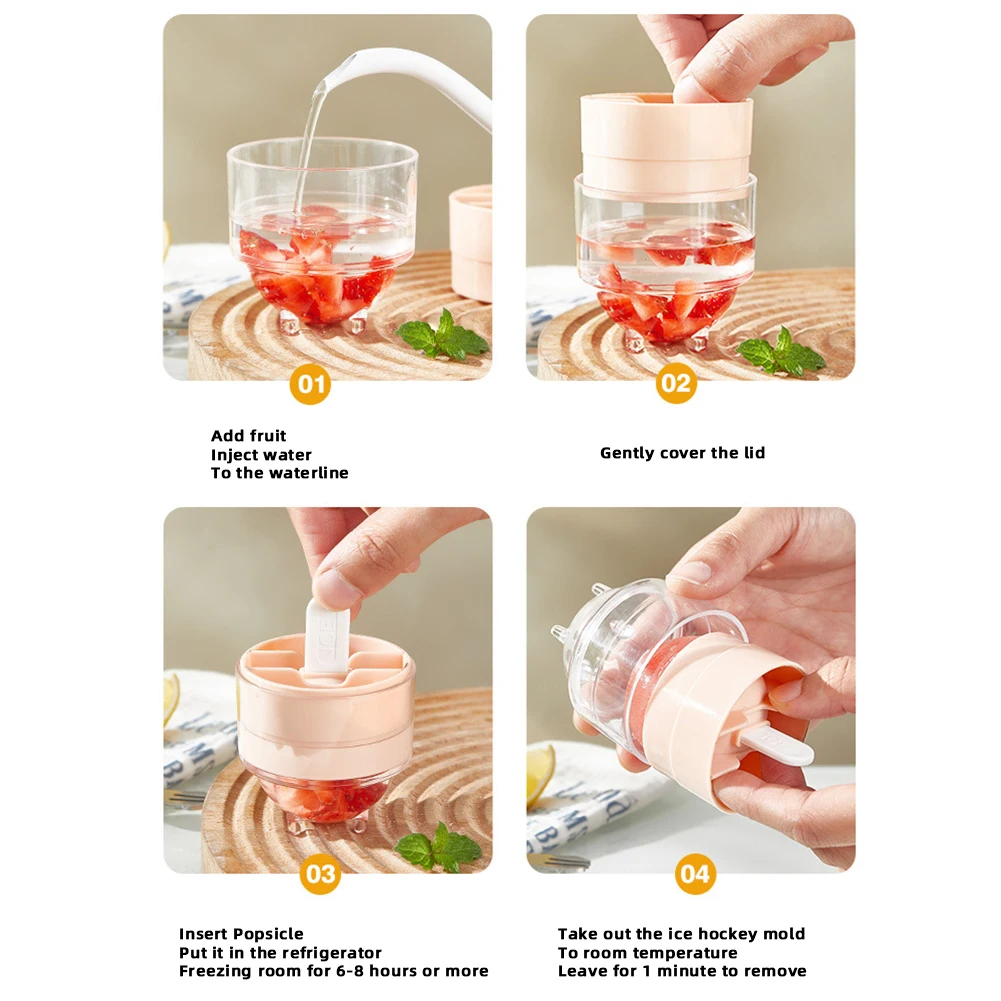 01

Add fruit
Inject water
To the waterline

02

Gently cover the lid

ICE

03

Insert Popsicle
Put it in the refrigerator
Freezing room for 6-8 hours or more

04

Take out the ice hockey mold
To room temperature
Leave for 1 minute to remove