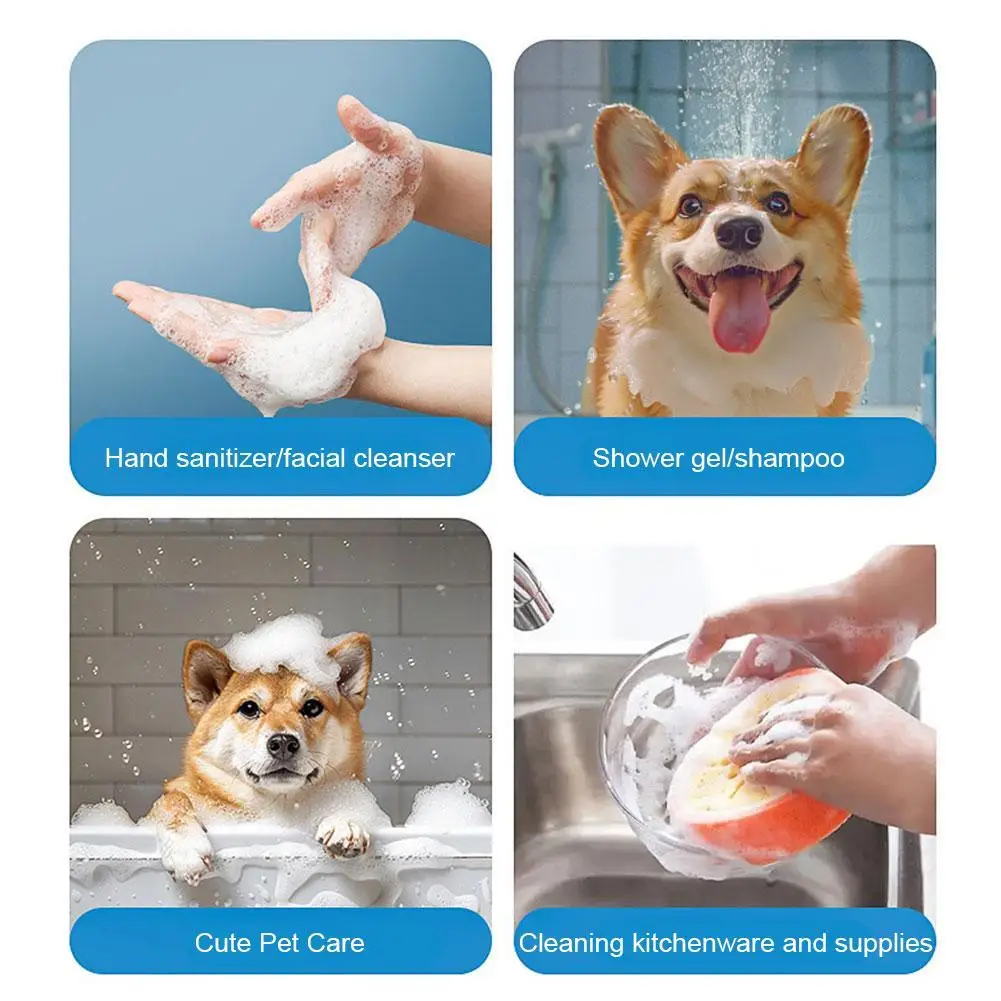 Hand sanitizer/facial cleanser

Shower gel/shampoo

Cute Pet Care

Cleaning kitchenware and supplies