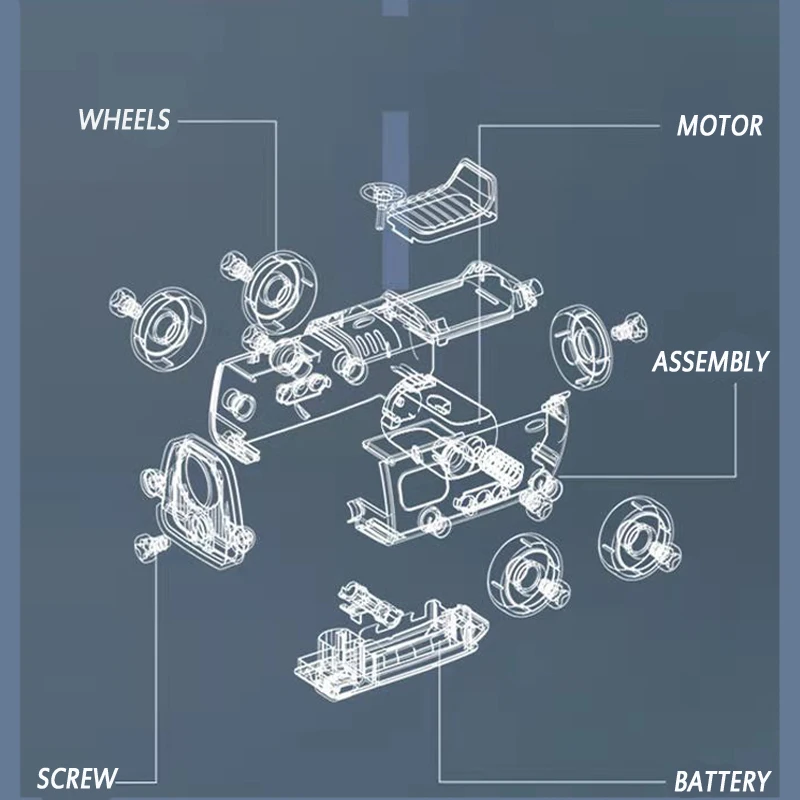 WHEELS

MOTOR

ASSEMBLY

SCREW

BATTERY