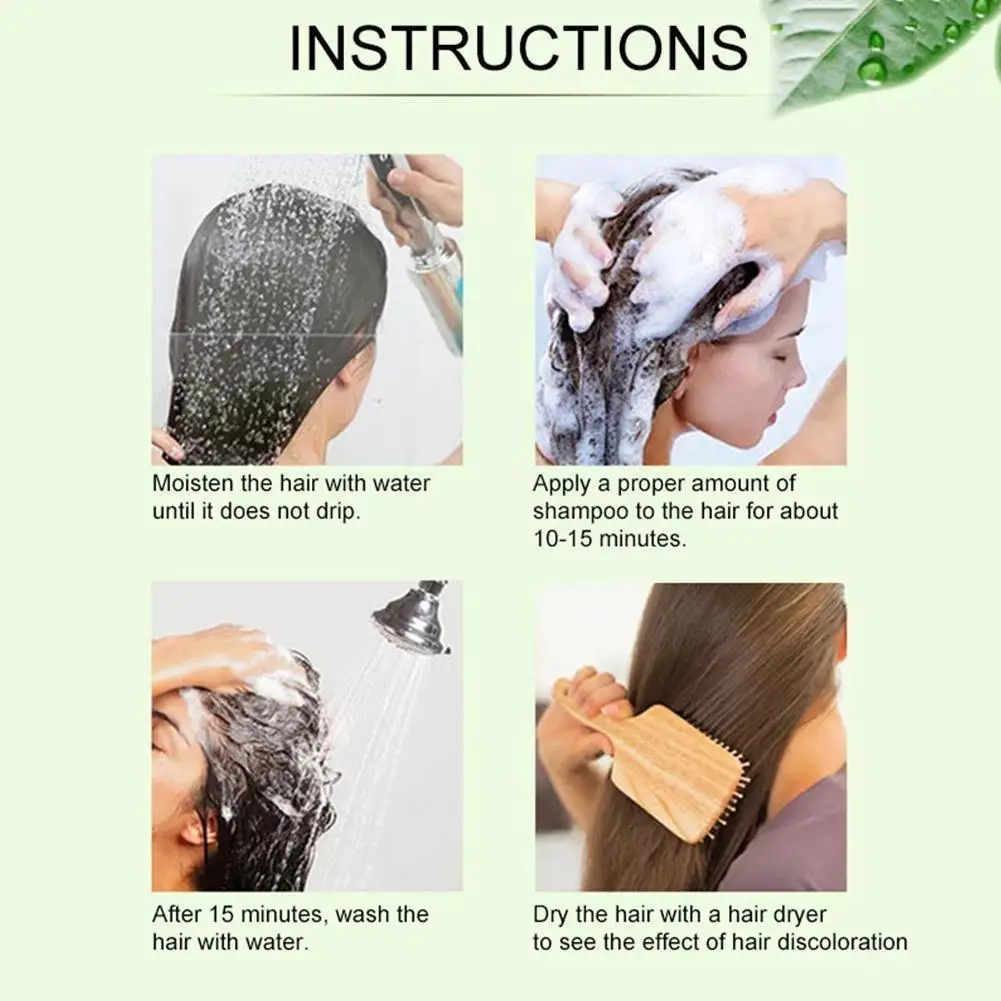 INSTRUCTIONS

Moisten the hair with water until it does not drip.

Apply a proper amount of shampoo to the hair for about 10-15 minutes.

After 15 minutes, wash the hair with water.

Dry the hair with a hair dryer to see the effect of hair discoloration