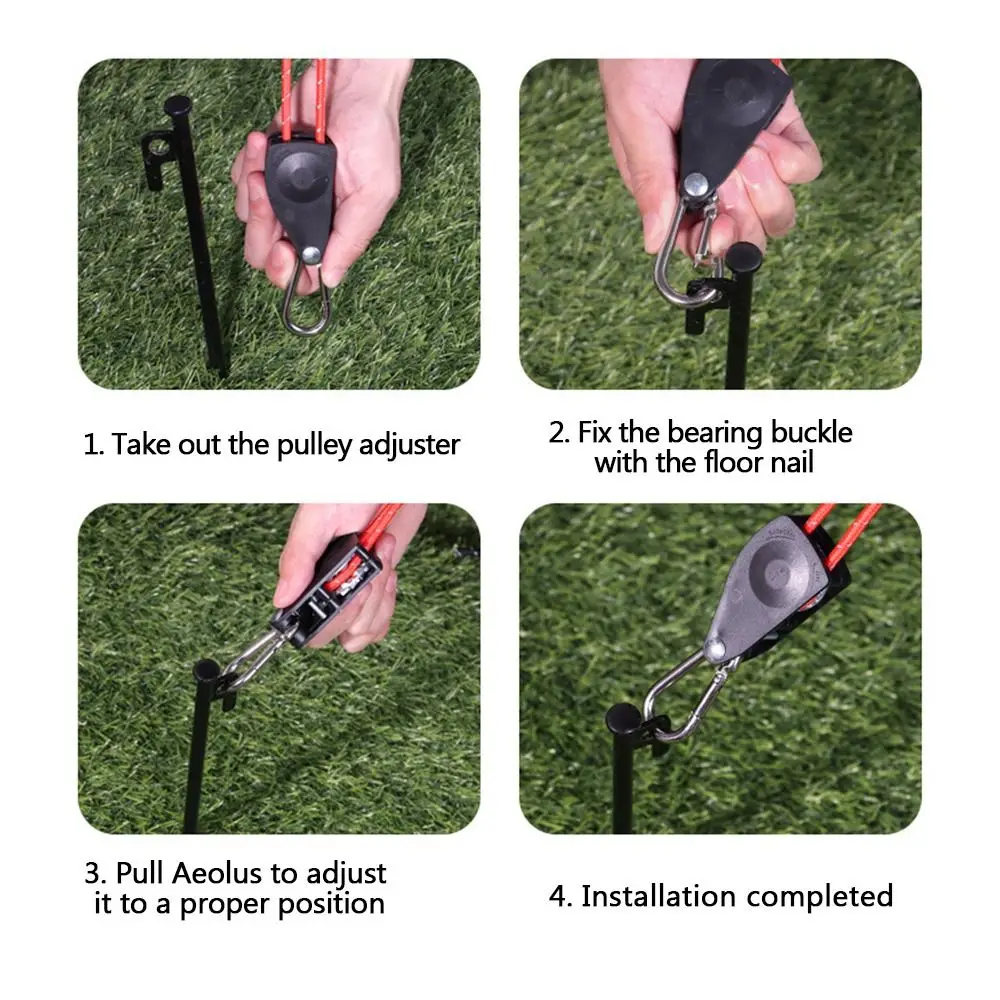 1. Take out the pulley adjuster

2. Fix the bearing buckle with the floor nail

3. Pull Aeolus to adjust it to a proper position

4. Installation completed