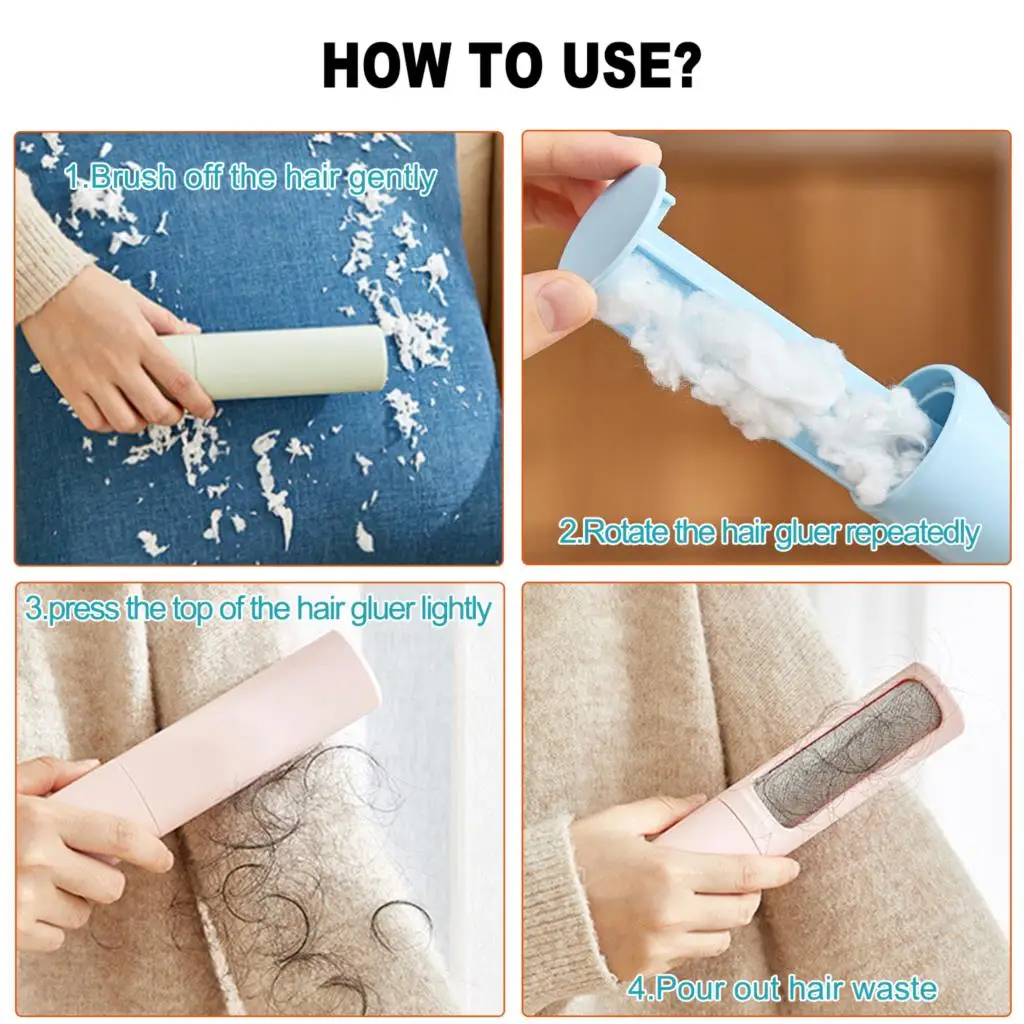 HOW TO USE?

1.Brush off the hair gently

2.Rotate the hair gluer repeatedly

3.press the top of the hair gluer lightly

4.Pour out hair waste