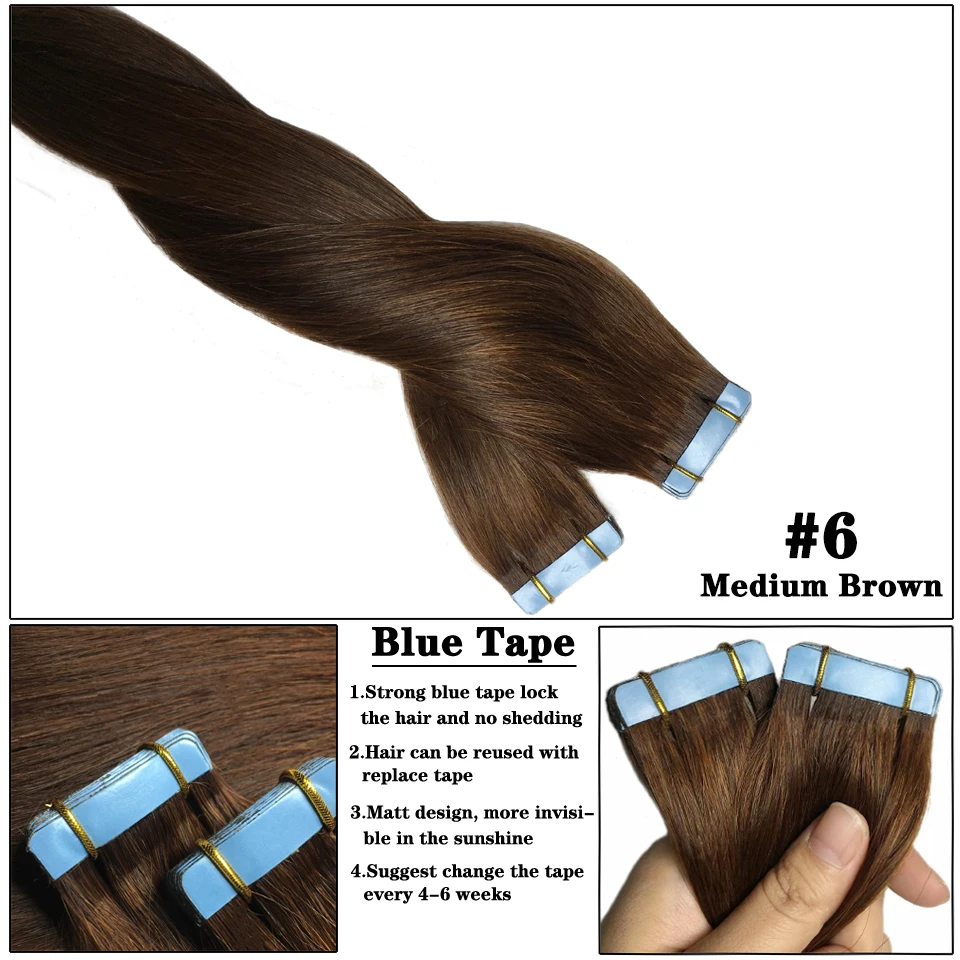 #6
Medium Brown

Blue Tape

1.Strong blue tape lock the hair and no shedding

2.Hair can be reused with replace tape

3.Matt design, more invisible in the sunshine

4.Suggest change the tape every 4-6 weeks