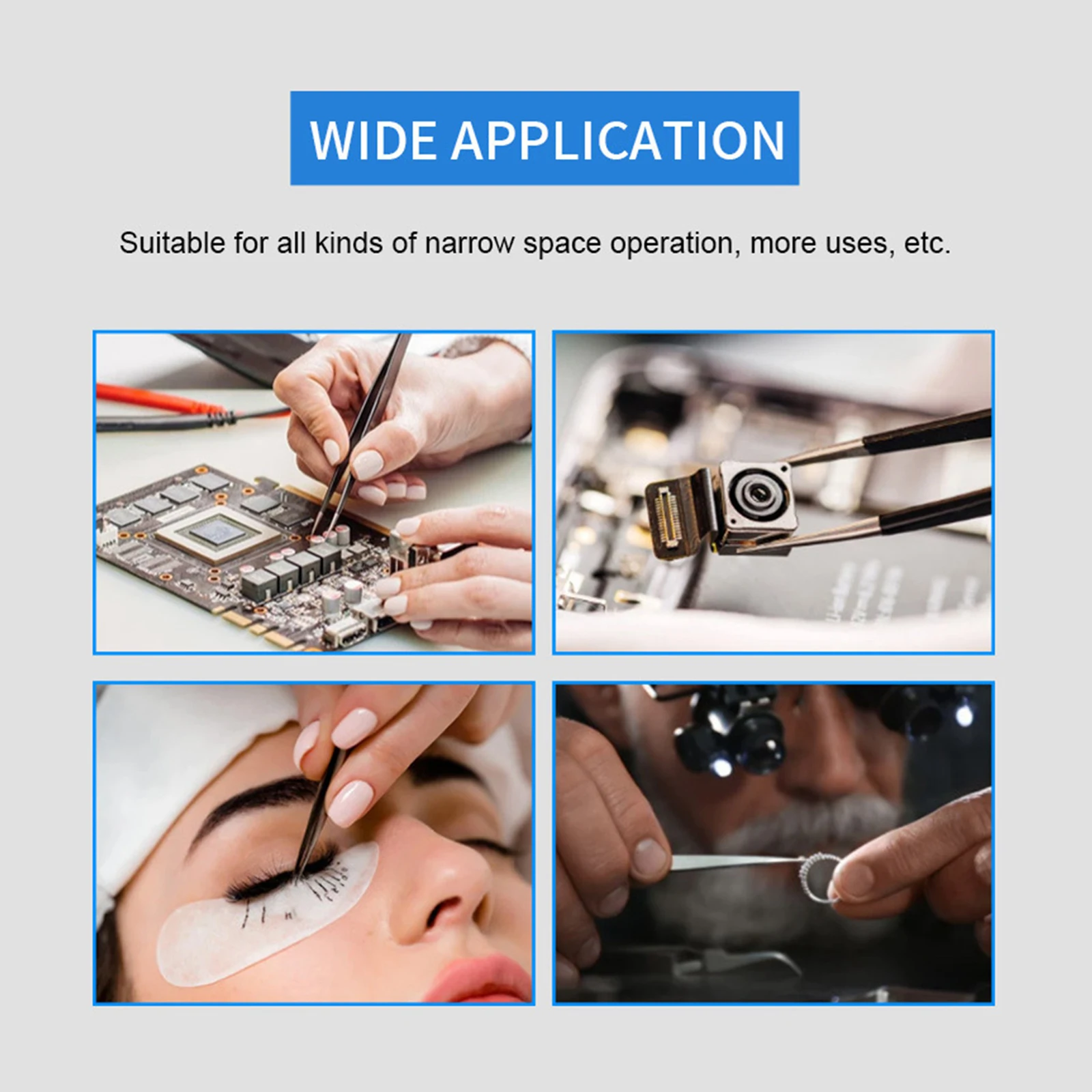 WIDE APPLICATION

Suitable for all kinds of narrow space operation, more uses, etc.