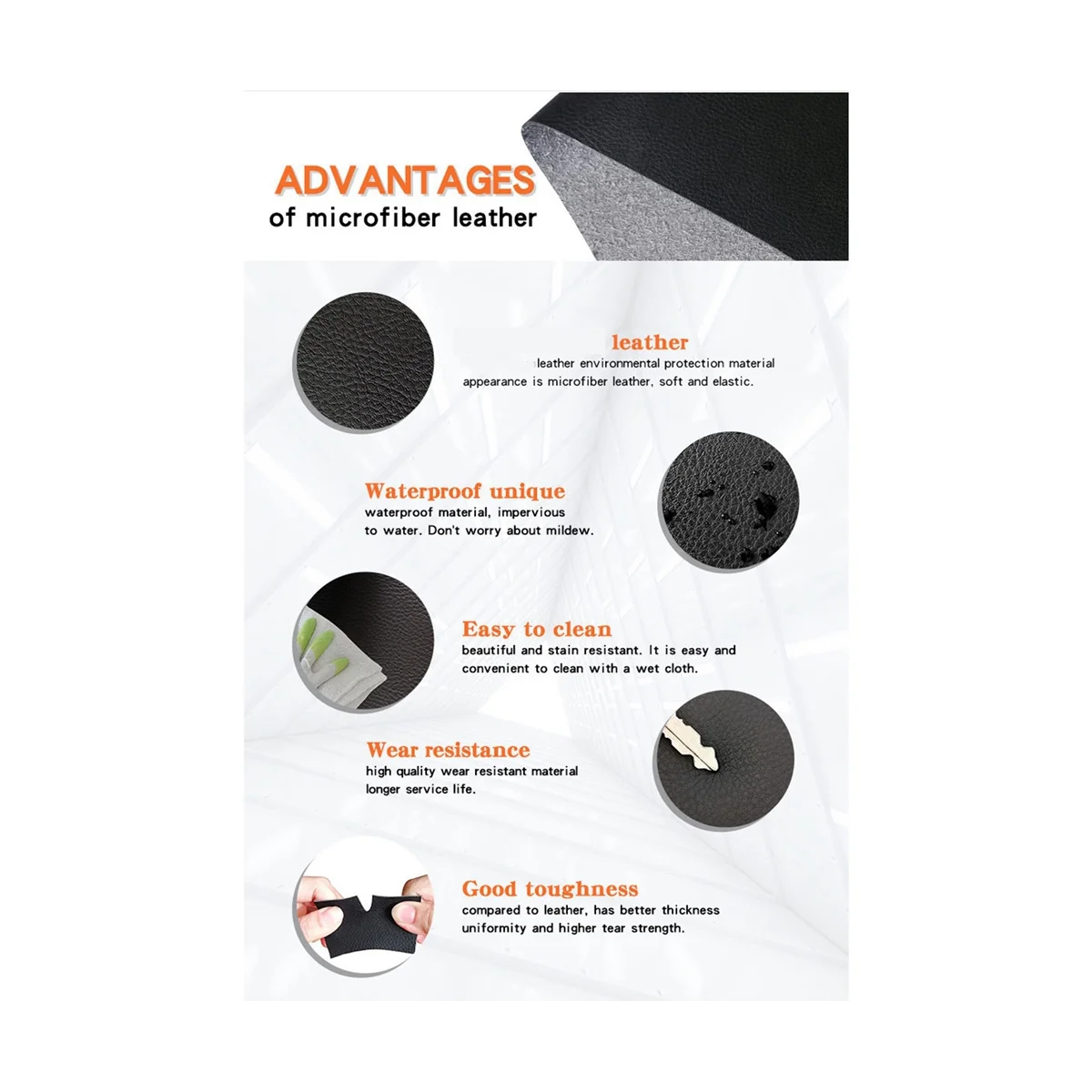 ADVANTAGES
of microfiber leather

leather
leather environmental protection material appearance is microfiber leather, soft and elastic.

Waterproof unique
waterproof material, impervious to water. Don't worry about mildew.

Easy to clean
beautiful and stain resistant. It is easy and convenient to clean with a wet cloth.

Wear resistance
high quality wear resistant material longer service life.

Good toughness
compared to leather, has better thickness uniformity and higher tear strength.