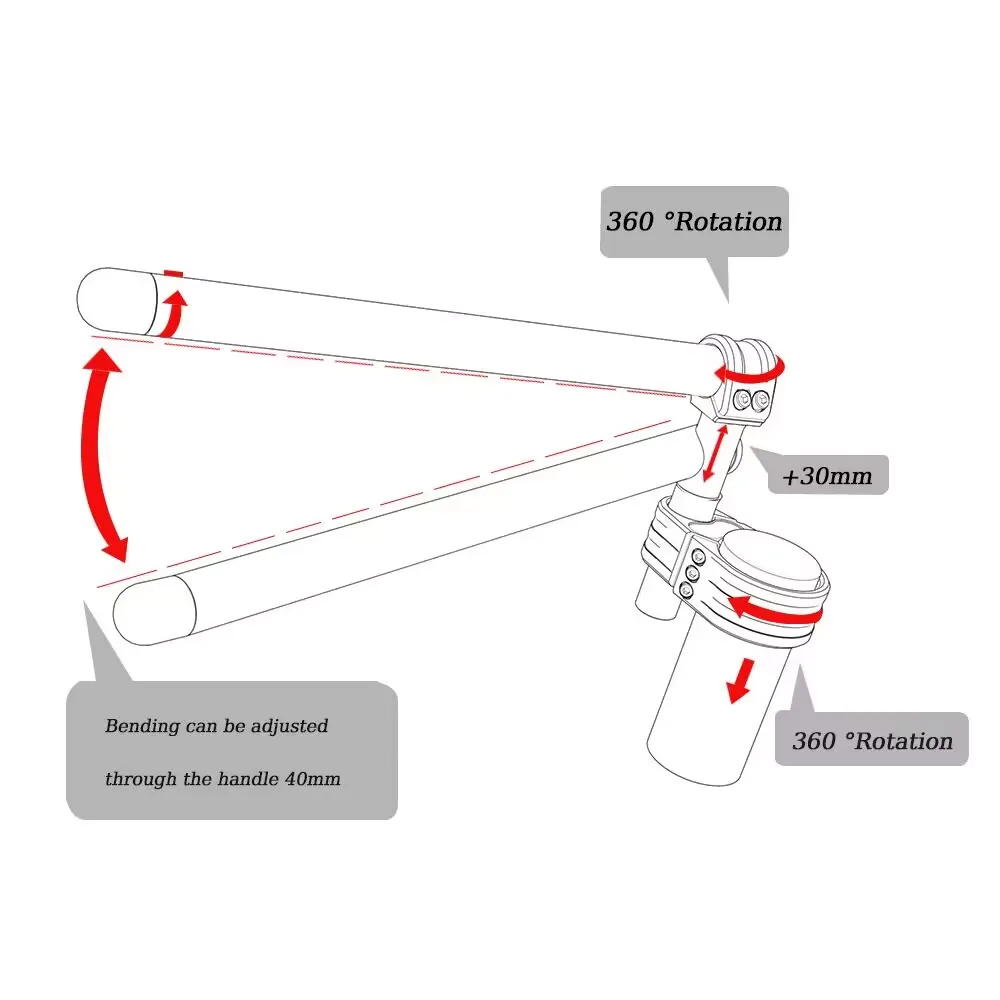 360 °Rotation

+30mm

Bending can be adjusted

through the handle 40mm

360 °Rotation