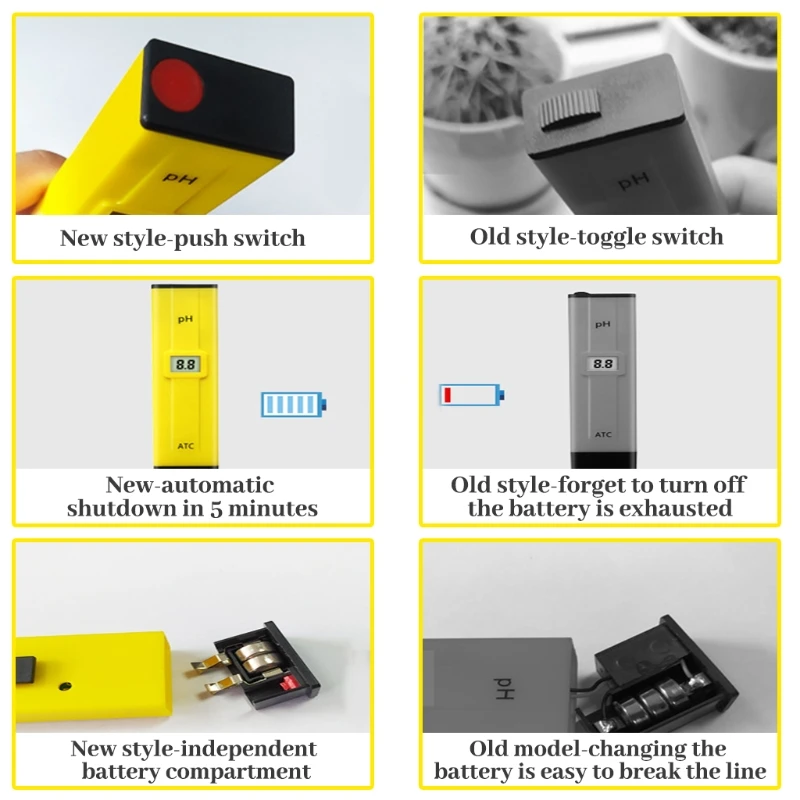 pH

New style-push switch

pH

Old style-toggle switch

pH
8.8
ATC

New-automatic shutdown in 5 minutes

pH
8.8
ATC

Old style-forget to turn off the battery is exhausted

New style-independent battery compartment

pH

Old model-changing the battery is easy to break the line