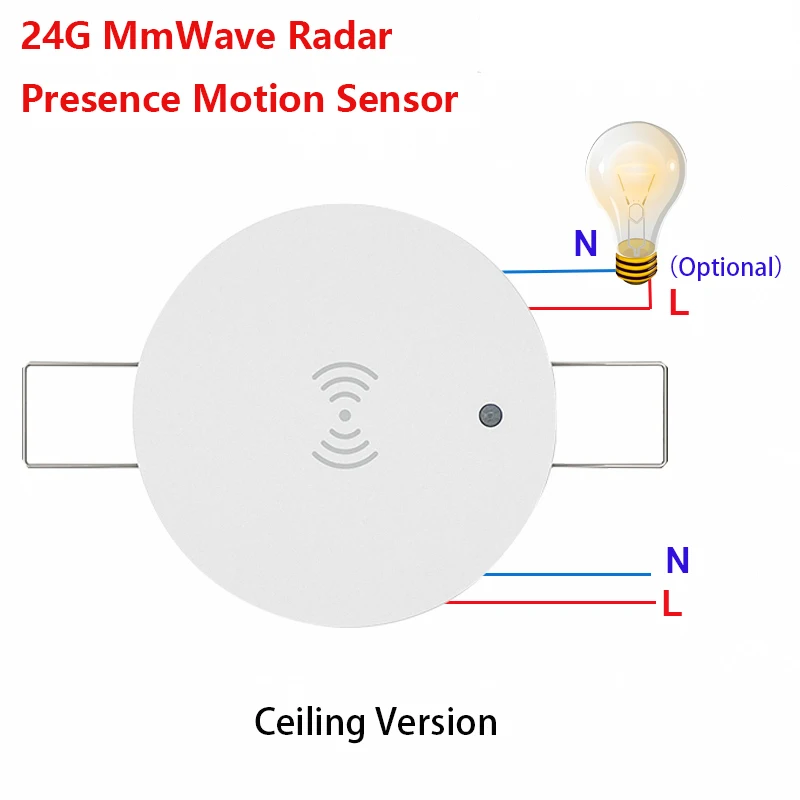 24G MmWave Radar
Presence Motion Sensor

N
(Optional)
L

N
L

Ceiling Version